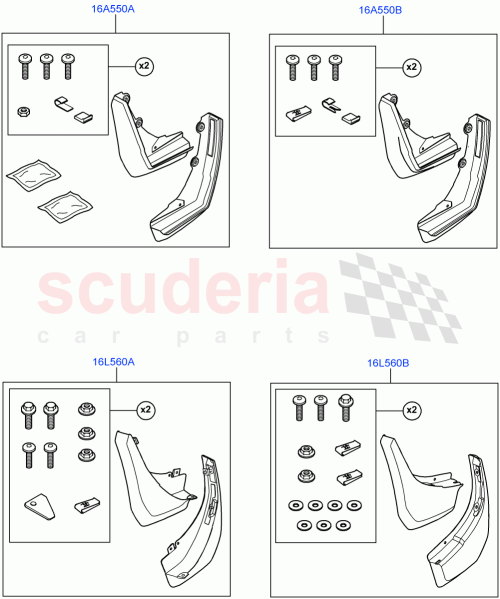 16A550A

x2

16A550B

x2

scuderia
car parts

16L560A

x2

16L560B

x2