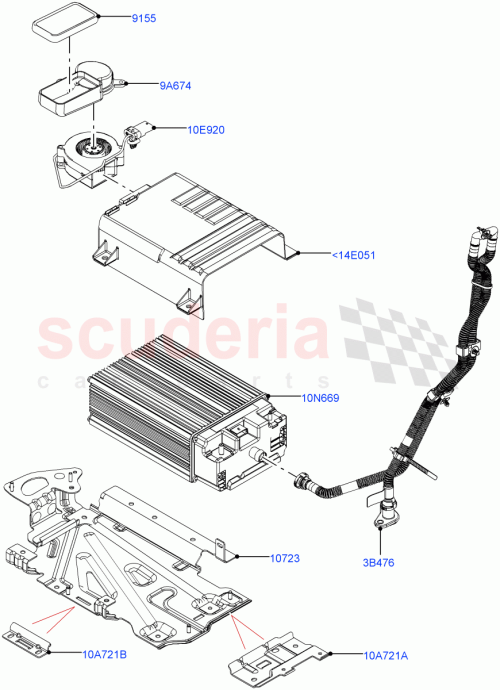 9155
9A674
10E920
<14E051
scuderia
car parts
10N669
10723
3B476
10A721B
10A721A