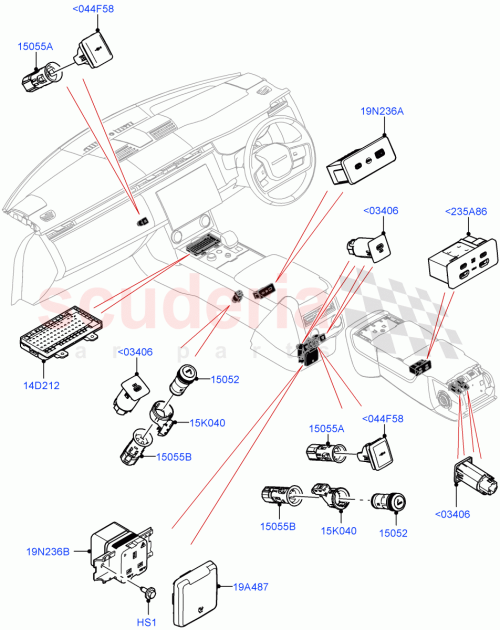 <044F58
15055A
19N236A
<03406
<235A86
scuderia
car parts
14D212
<03406
15052
15K040
15055B
15055A
<044F58
15055B
15K040
15052
<03406
19N236B
19A487
HS1