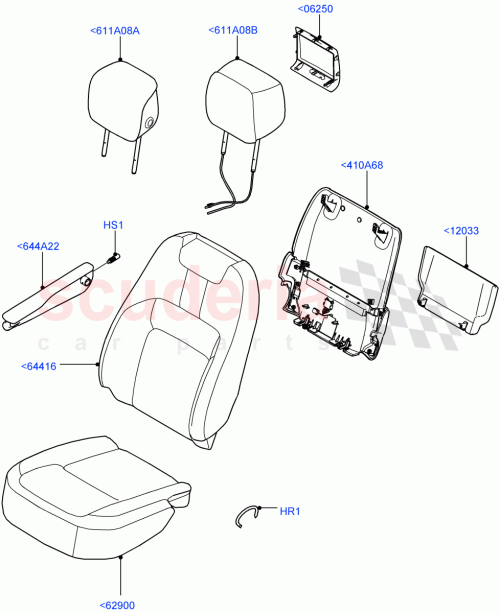 <611A08A
<611A08B
<06250
<410A68
HS1
<644A22
<12033
scuderia
car parts
<64416
HR1
<62900