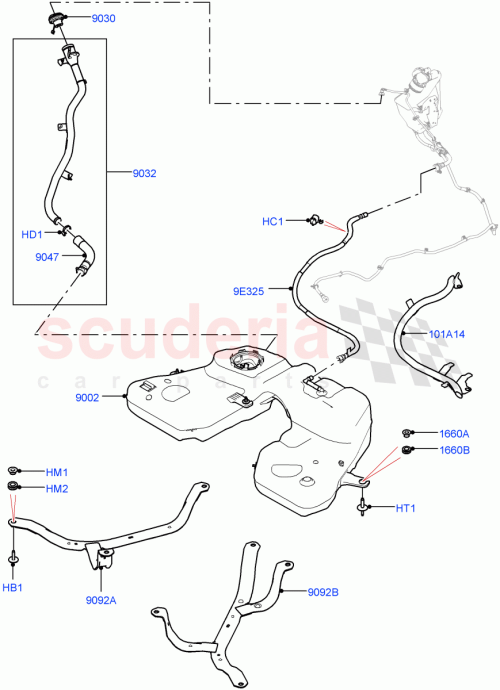 9030
9032
HD1
9047
HC1
9E325
101A14
scuderia
car parts
9002
1660A
1660B
HM1
HM2
HT1
HB1
9092A
9092B