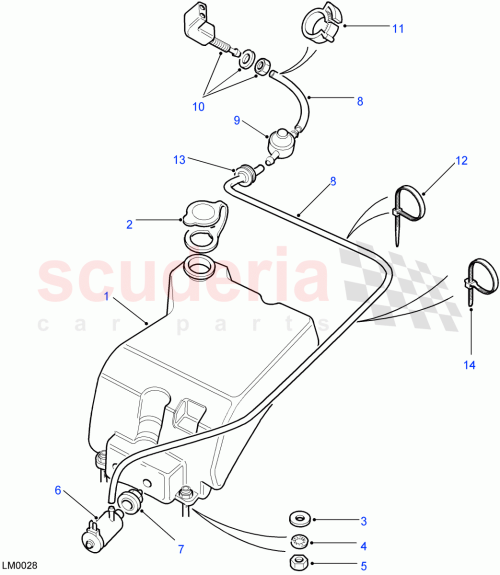 11
10
8
9
13
12
8
2
scuderia
car parts
1
14
6
7
3
4
5
LM0028