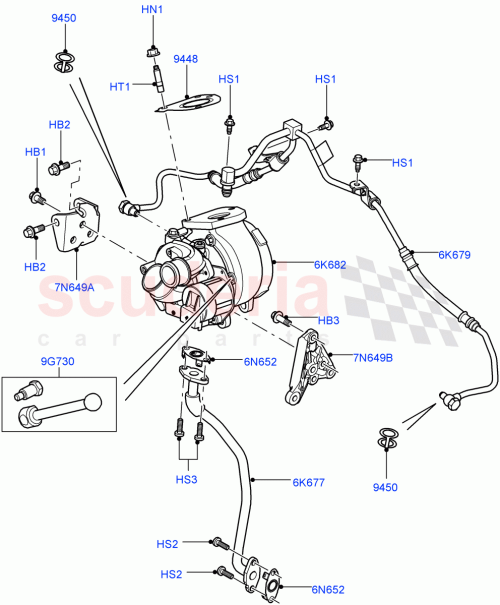 9450
HN1
9448
HT1
HS1
HS1
HB2
HB1
HS1
HB2
7N649A
6K682
6K679
scuderia
car parts
HB3
9G730
6N652
7N649B
HS3
6K677
9450
HS2
HS2
6N652