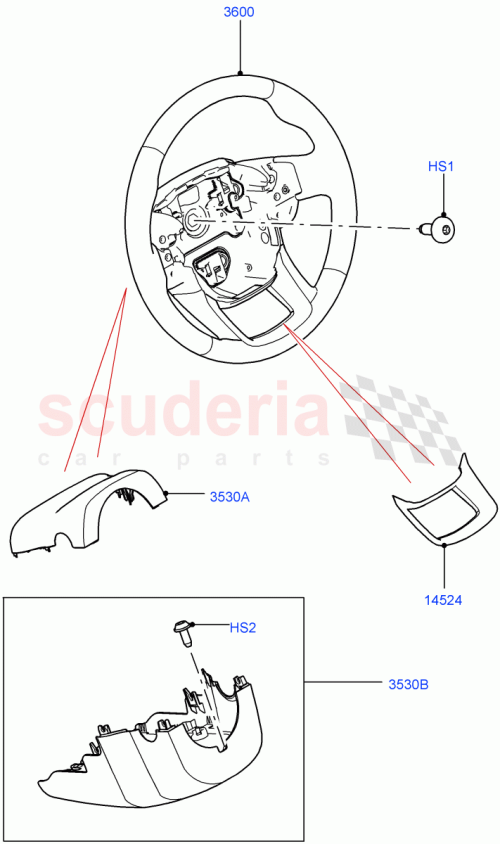 3600

HS1

scuderia
car parts

3530A

14524

HS2

3530B