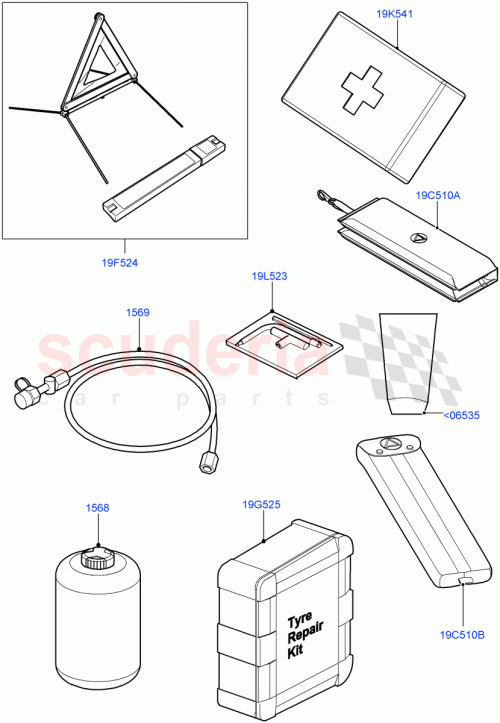 19K541

19C510A

19F524

19L523

1569

scuderia
car parts

<06535

1568

19G525

Tyre
Repair
Kit

19C510B