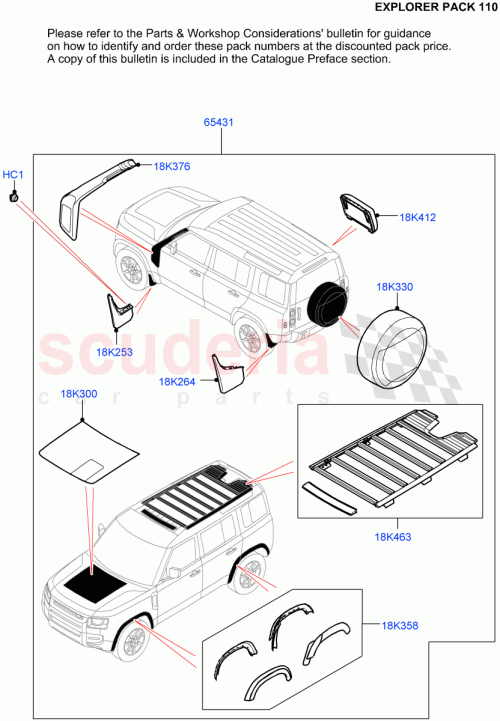 EXPLORER PACK 110

Please refer to the Parts & Workshop Considerations' bulletin for guidance on how to identify and order these pack numbers at the discounted pack price. A copy of this bulletin is included in the Catalogue Preface section.

65431

HC1

18K376

18K412

18K330

18K253

18K264

scuderia
car parts

18K300

18K463

18K358