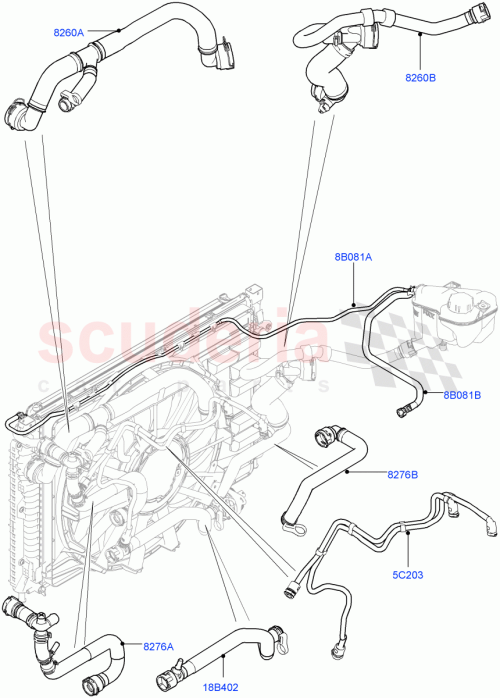 8260A
8260B
8B081A
scuderia
car parts
8B081B
8276B
5C203
8276A
18B402