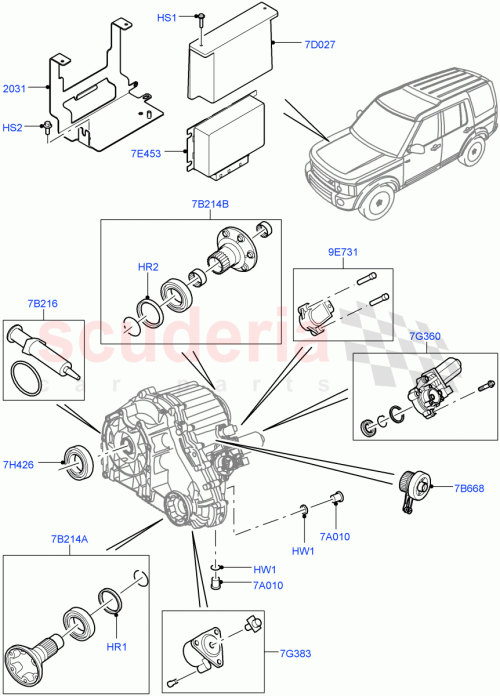 HS1
7D027
2031
HS2
7E453
7B214B
HR2
9E731
7B216
scuderia
car parts
7G360
7H426
7B668
HW1
7A010
7B214A
HW1
7A010
HR1
7G383