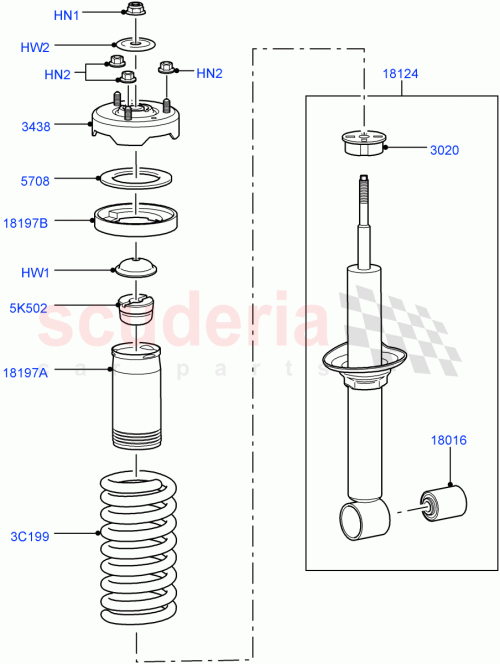 HN1
HW2
HN2
HN2
3438
5708
18197B
HW1
5K502
18197A
3C199
18124
3020
18016
scuderia
car parts