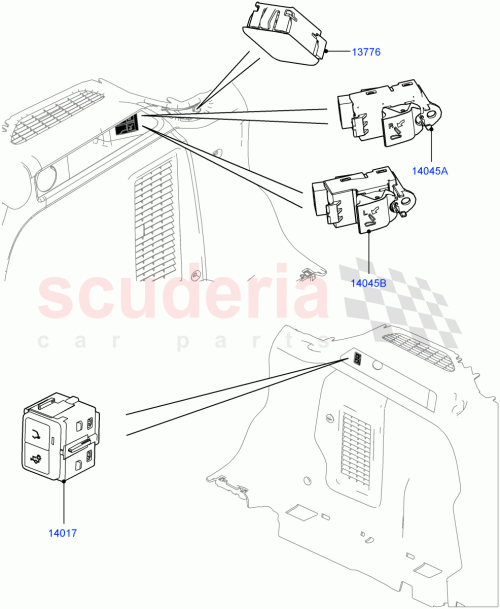 13776

14045A

14045B

scuderia
car parts

14017