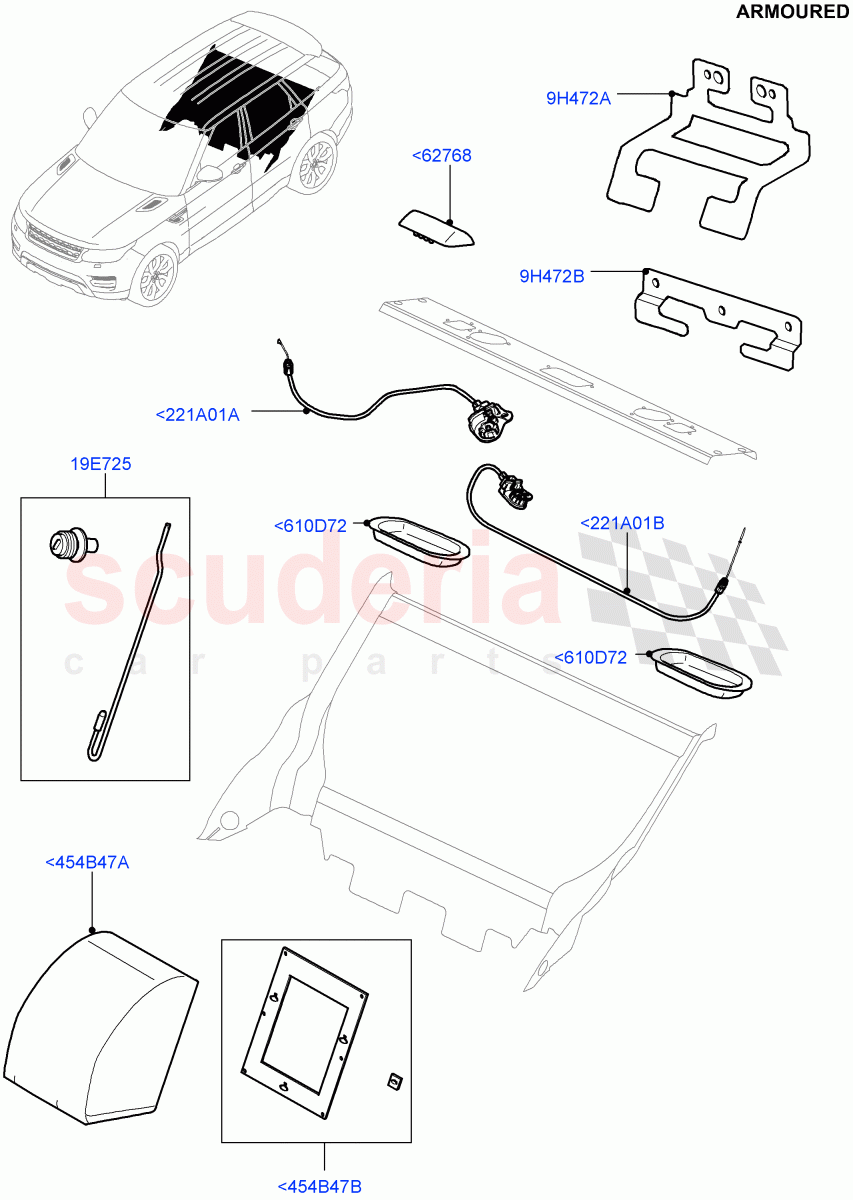 ARMOURED

9H472A

<62768

9H472B

<221A01A

19E725

<610D72

<221A01B

scuderia
car parts

<610D72

<454B47A

<454B47B