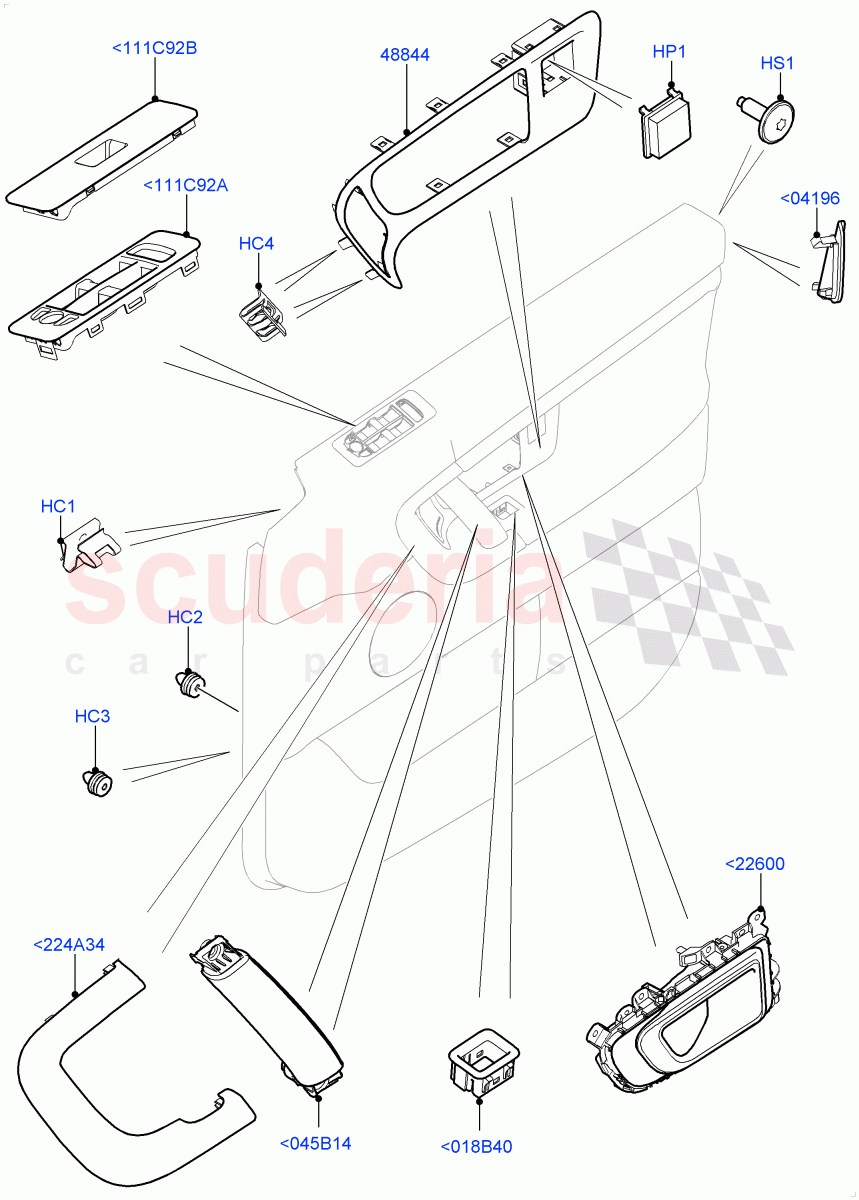 <111C92B
48844
HP1
HS1
<111C92A
HC4
<04196
HC1
scuderia
car parts
HC2
HC3
<22600
<224A34
<045B14
<018B40