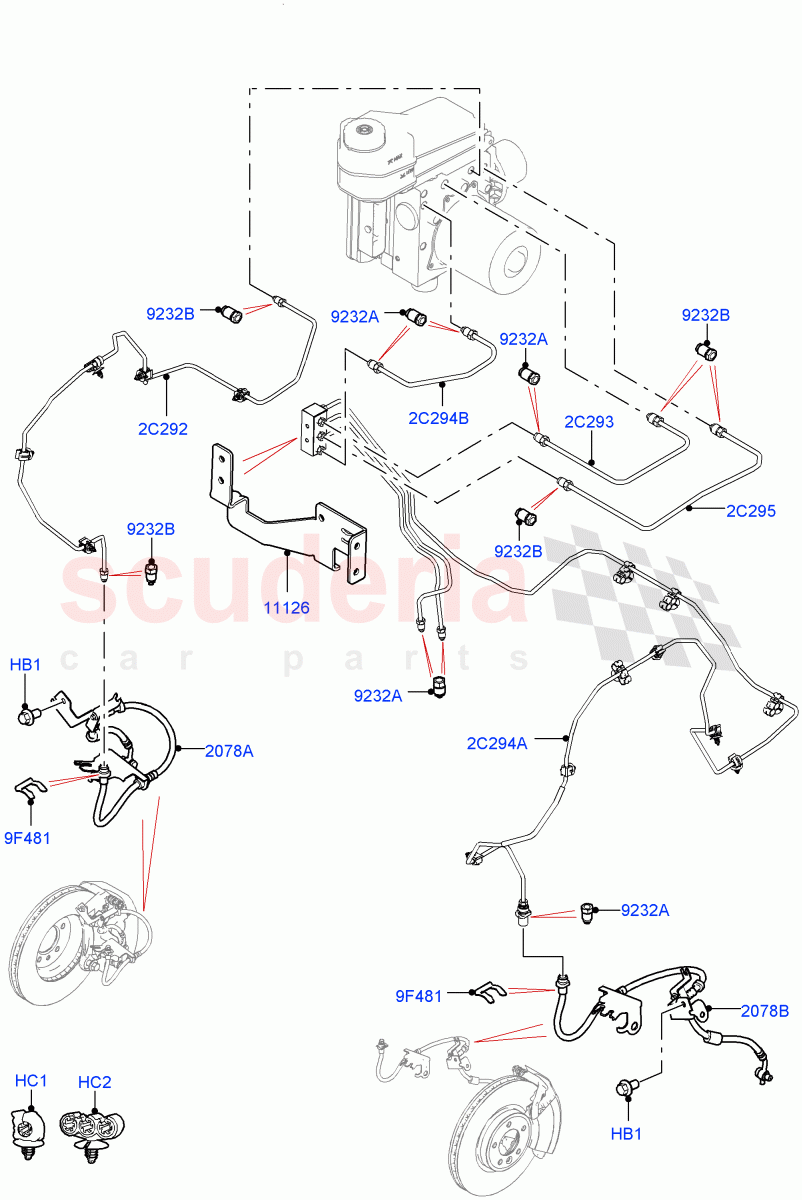 9232B
9232A
9232A
9232B
2C292
2C294B
2C293
2C295
9232B
9232B
11126
scuderia
car parts
HB1
9232A
2078A
2C294A
9F481
9232A
9F481
2078B
HC1
HC2
HB1