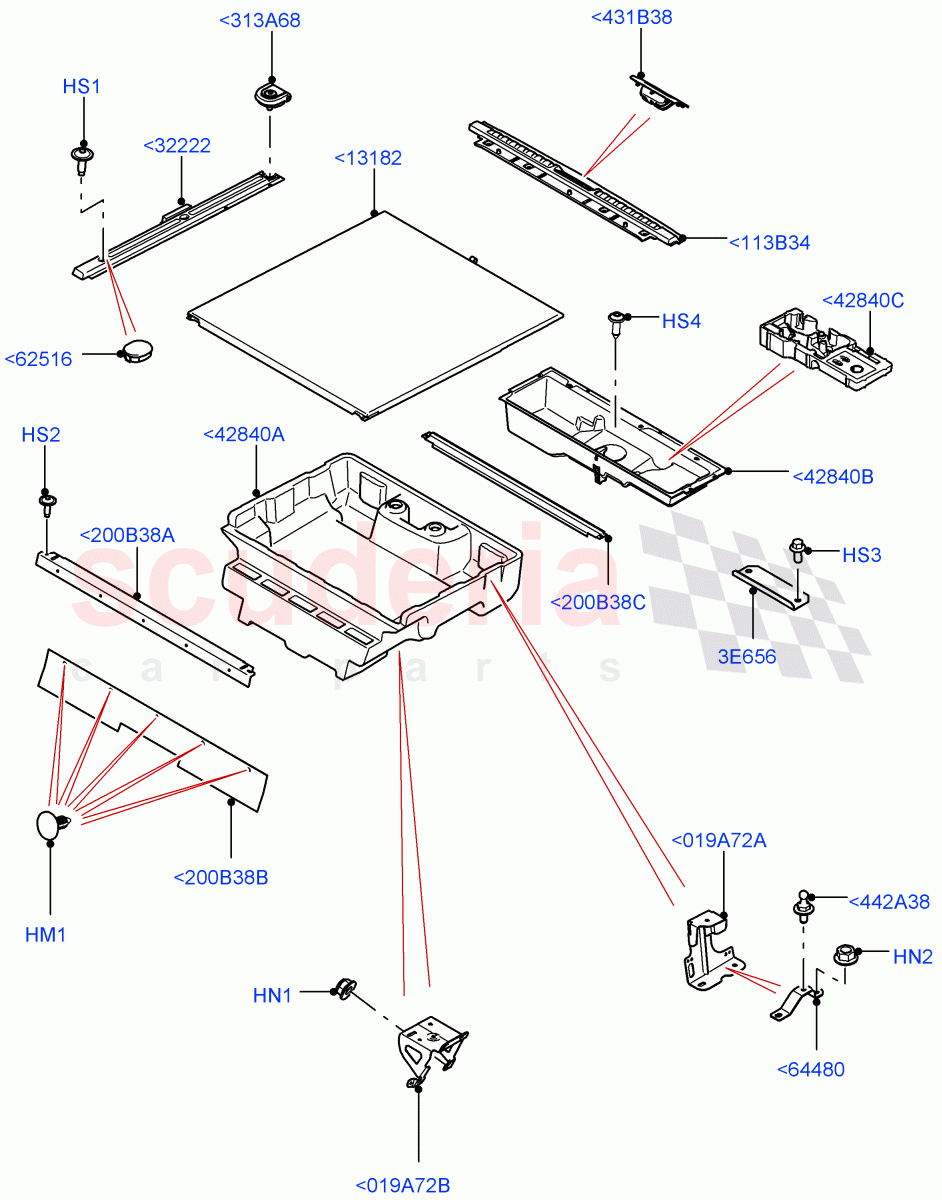 <313A68
<431B38
HS1
<32222
<13182
<113B34
<62516
HS4
<42840C
HS2
<42840A
<42840B
<200B38A
HS3
<200B38C
3E656
scuderia
car parts
<200B38B
HM1
<019A72A
<442A38
HN2
HN1
<64480
<019A72B