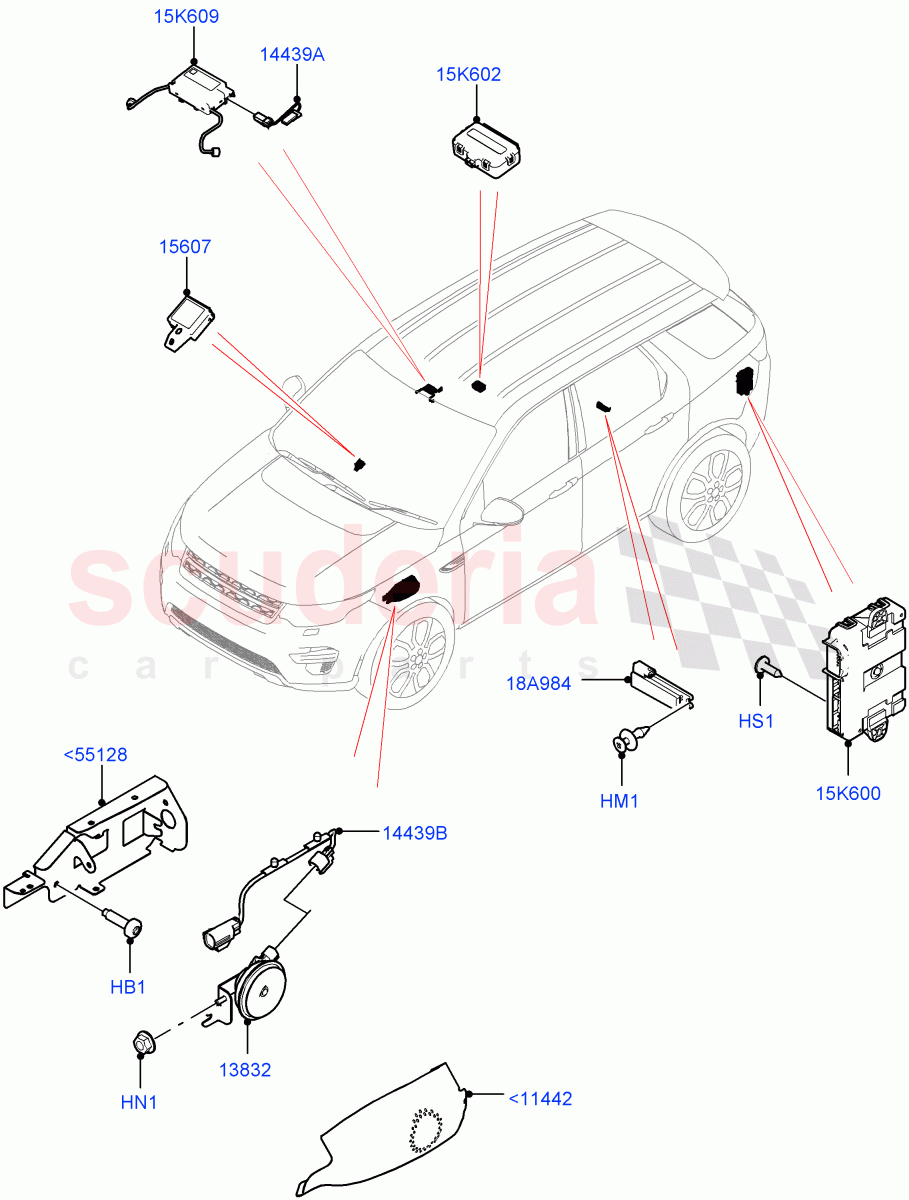 15K609
14439A
15K602
15607
scuderia
car parts
18A984
HS1
HM1
15K600
<55128
14439B
HB1
13832
HN1
<11442