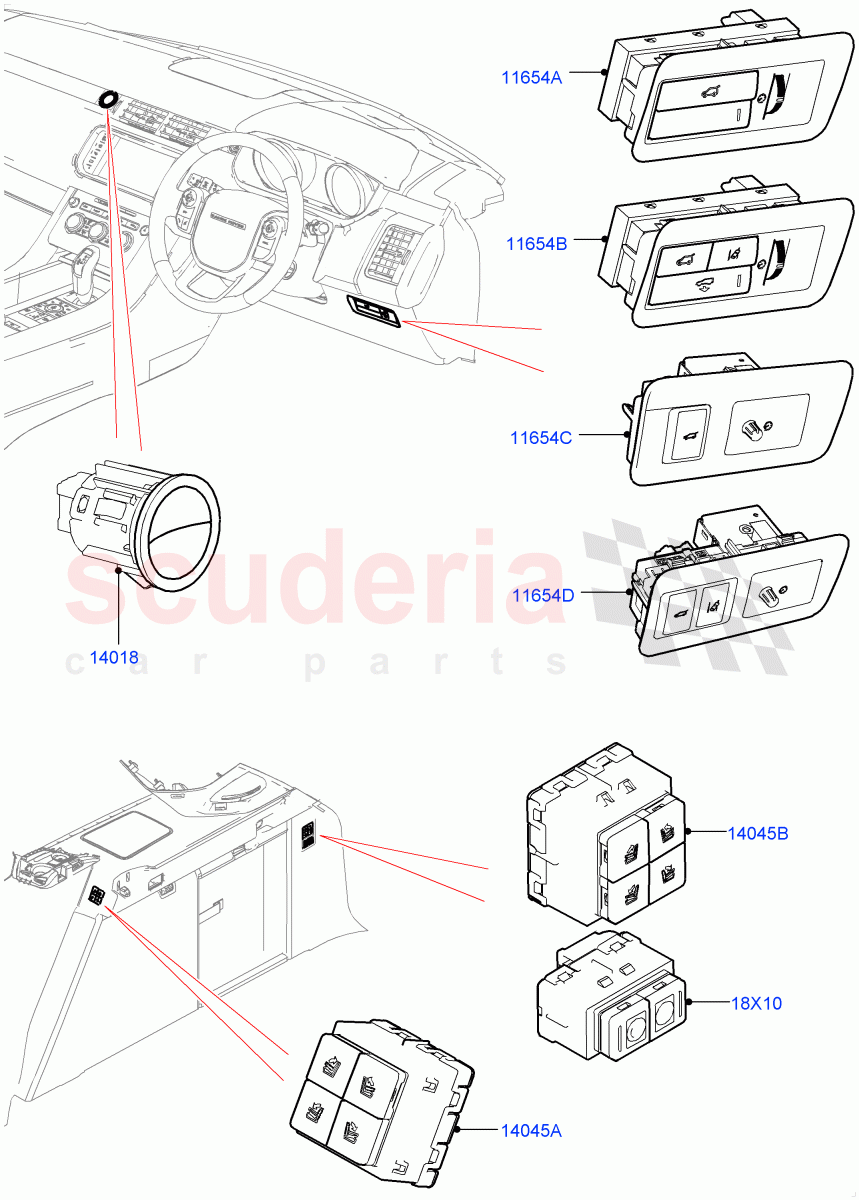 11654A

11654B

11654C

11654D

14018

scuderia
car parts

14045B

18X10

14045A