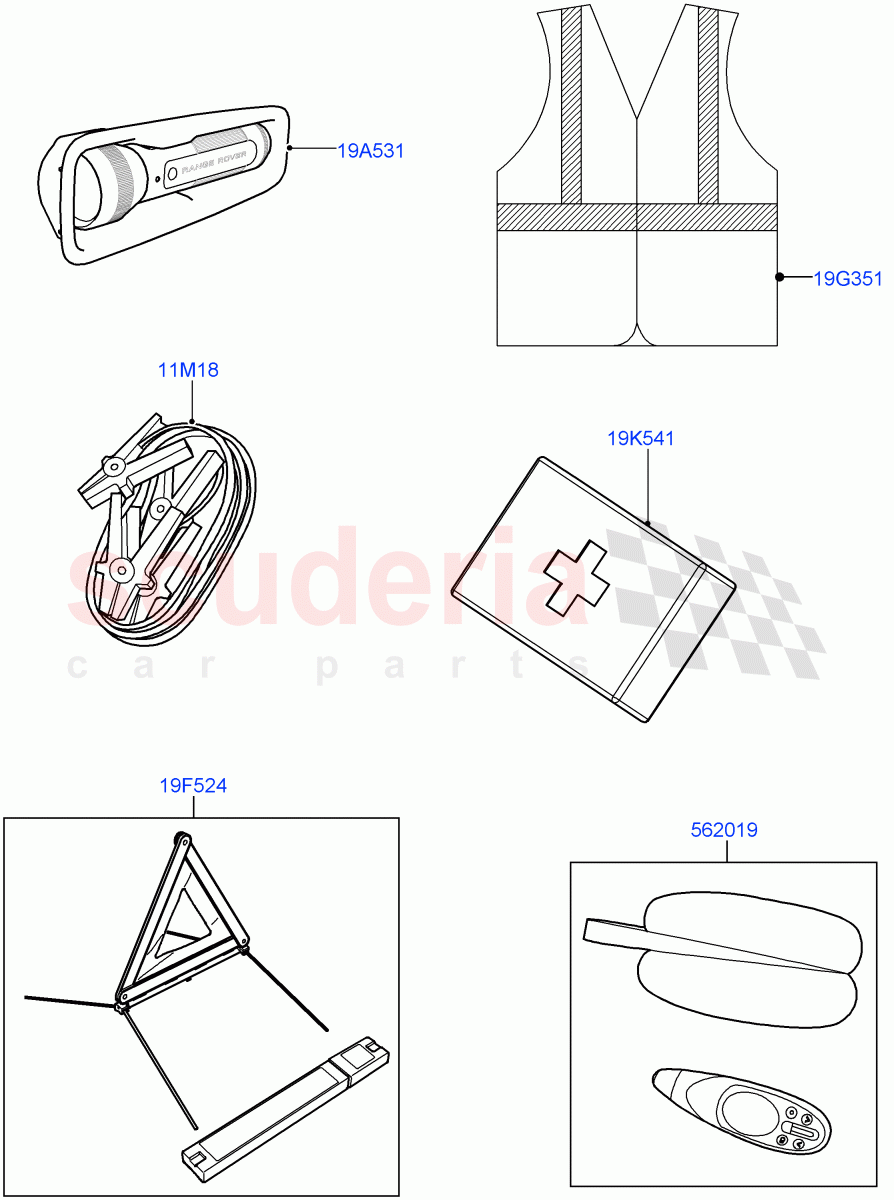 RANGE ROVER

19A531

19G351

11M18

19K541

scuderia
car parts

19F524

562019