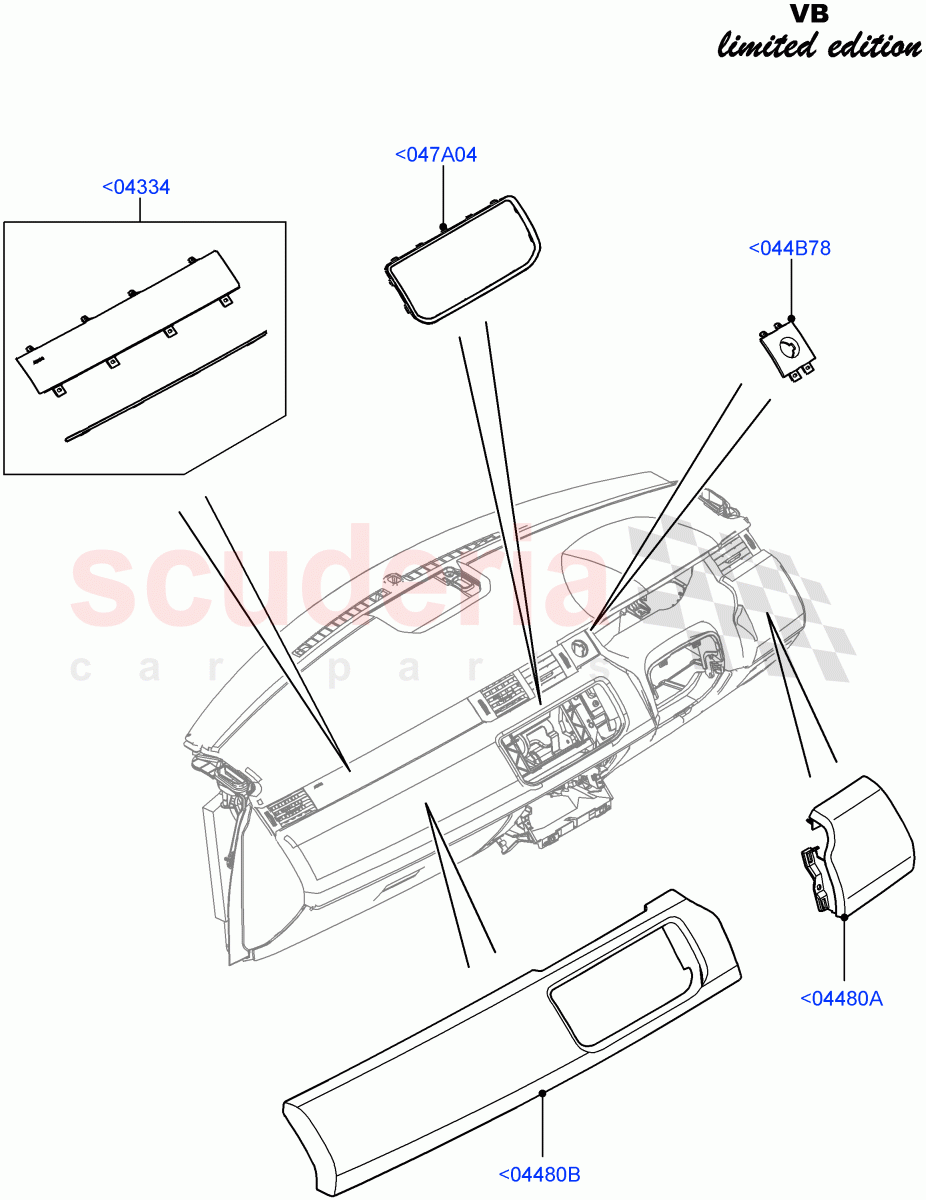 VB
limited edition

<04334

<047A04

<044B78

scuderia
car parts

<04480A

<04480B