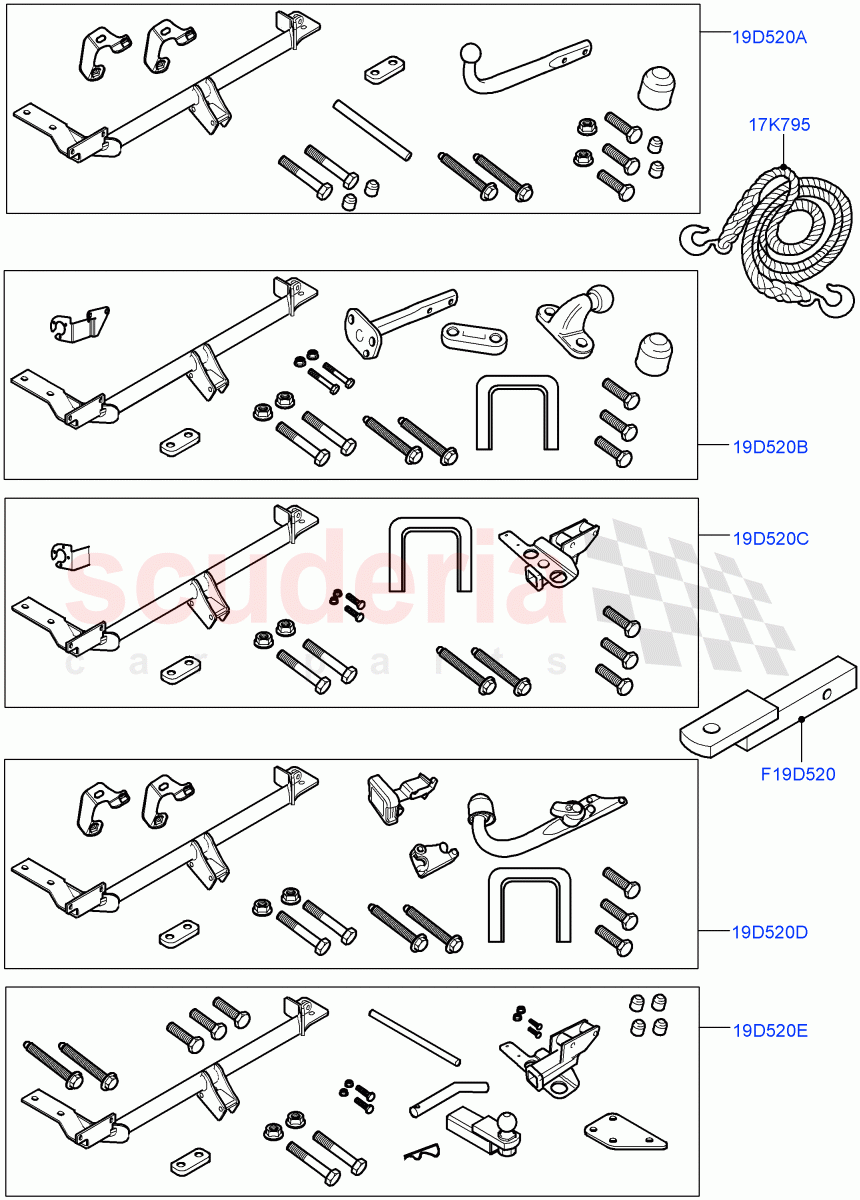 19D520A

17K795

19D520B

19D520C

scuderia
car parts

F19D520

19D520D

19D520E