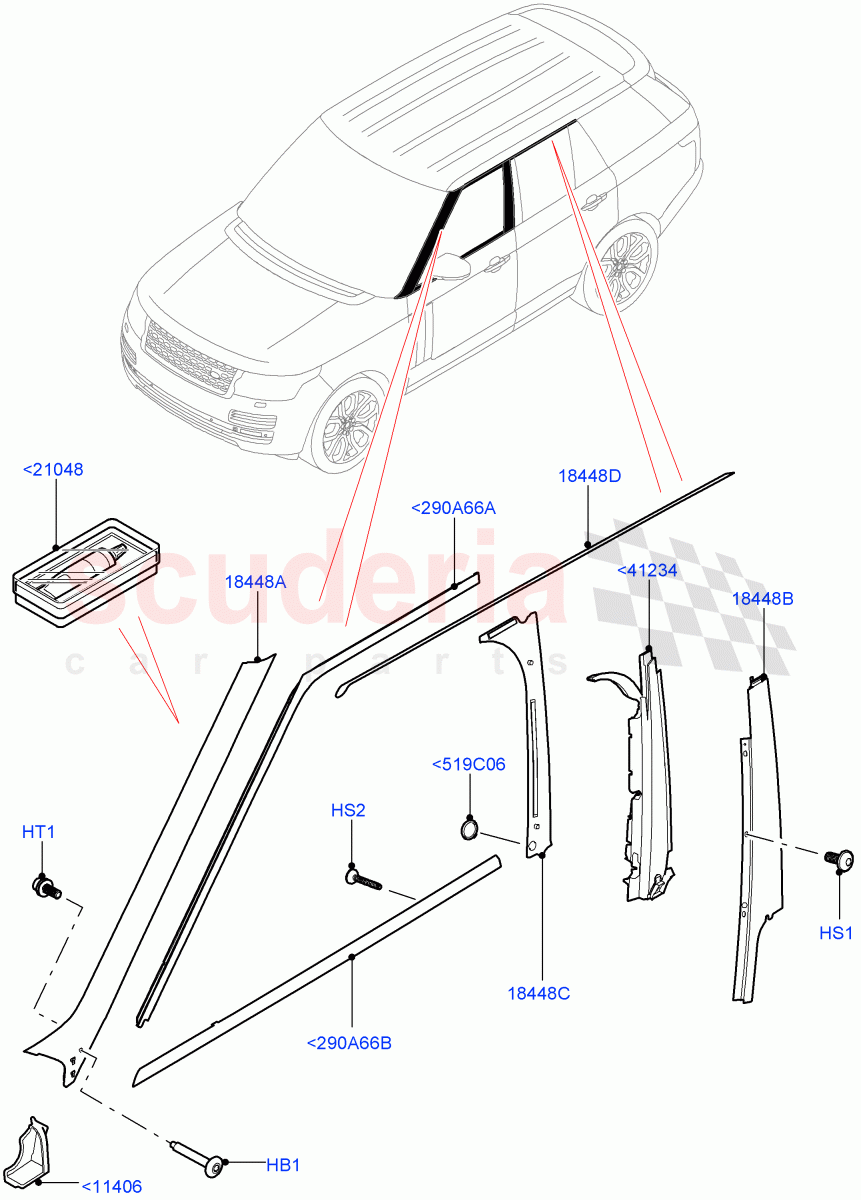 <21048

18448A

<290A66A

18448D

<41234

18448B

scuderia
car parts

<519C06

HS2

HT1

HS1

18448C

<290A66B

HB1

<11406