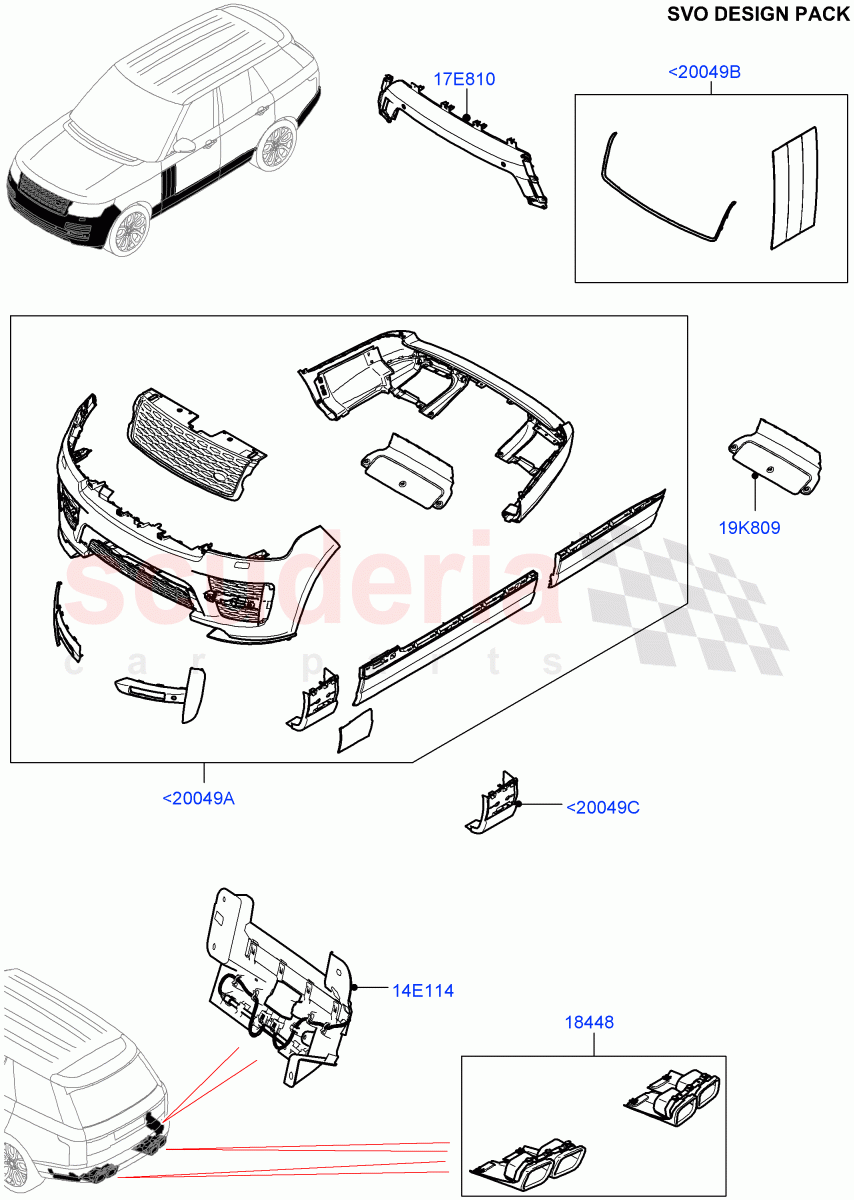 SVO DESIGN PACK

17E810

<20049B

19K809

scuderia
car parts

<20049A

<20049C

14E114

18448