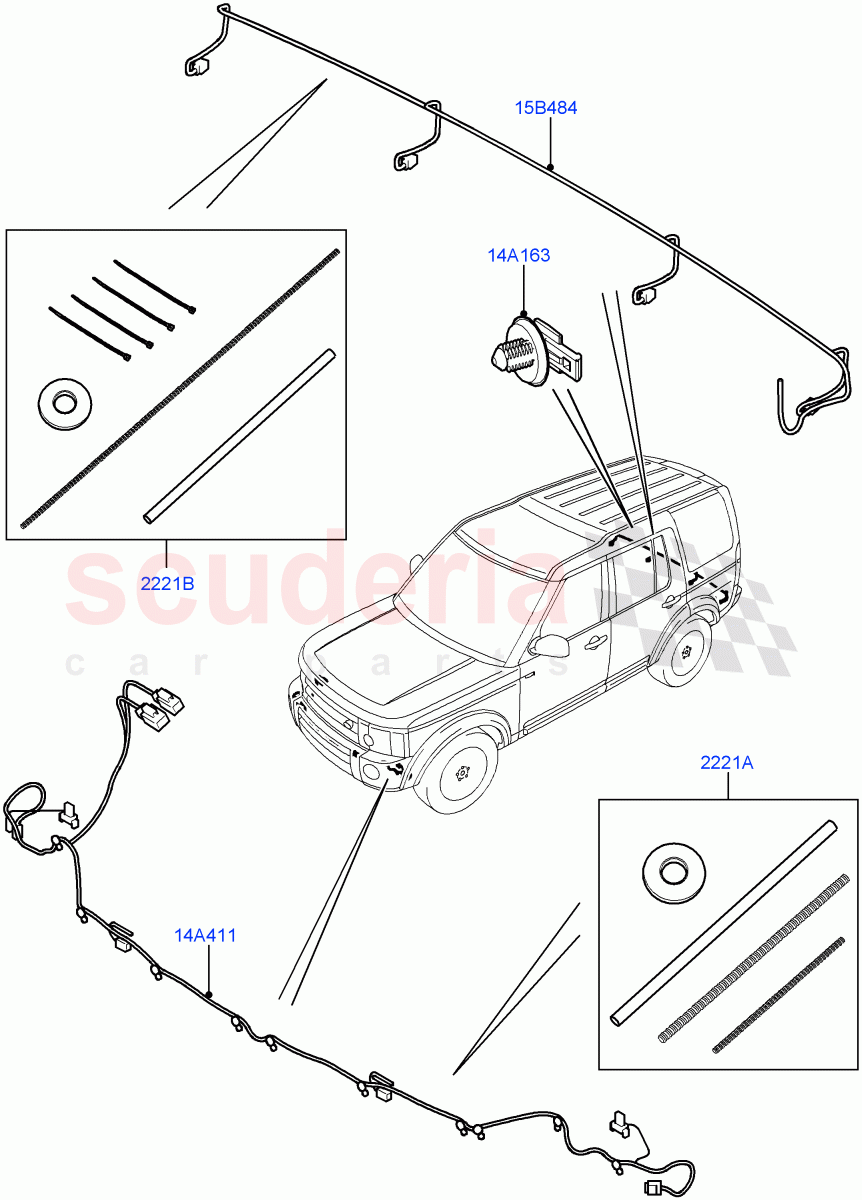 15B484

14A163

2221B

scuderia
car parts

2221A

14A411