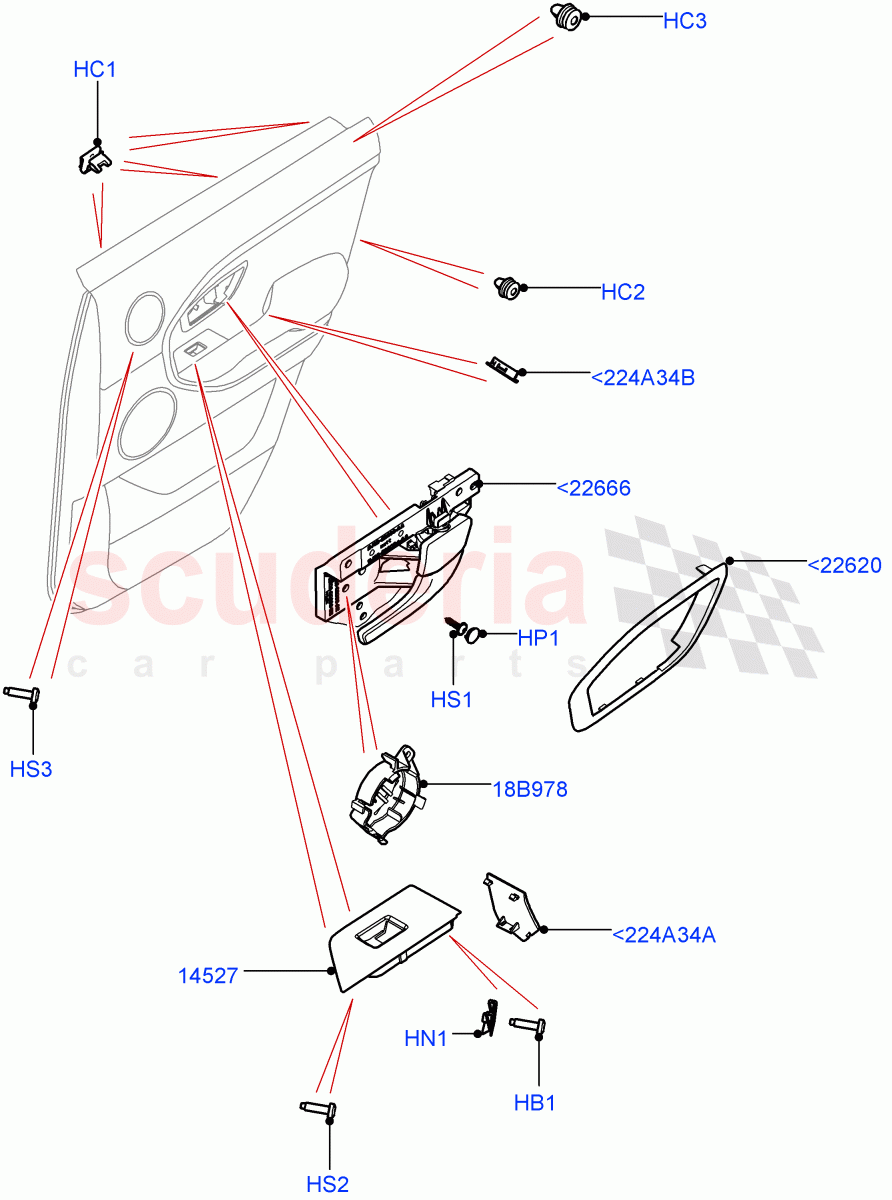 HC3

HC1

HC2

<224A34B

<22666

<22620

scuderia
car parts

HP1

HS1

HS3

18B978

<224A34A

14527

HN1

HB1

HS2