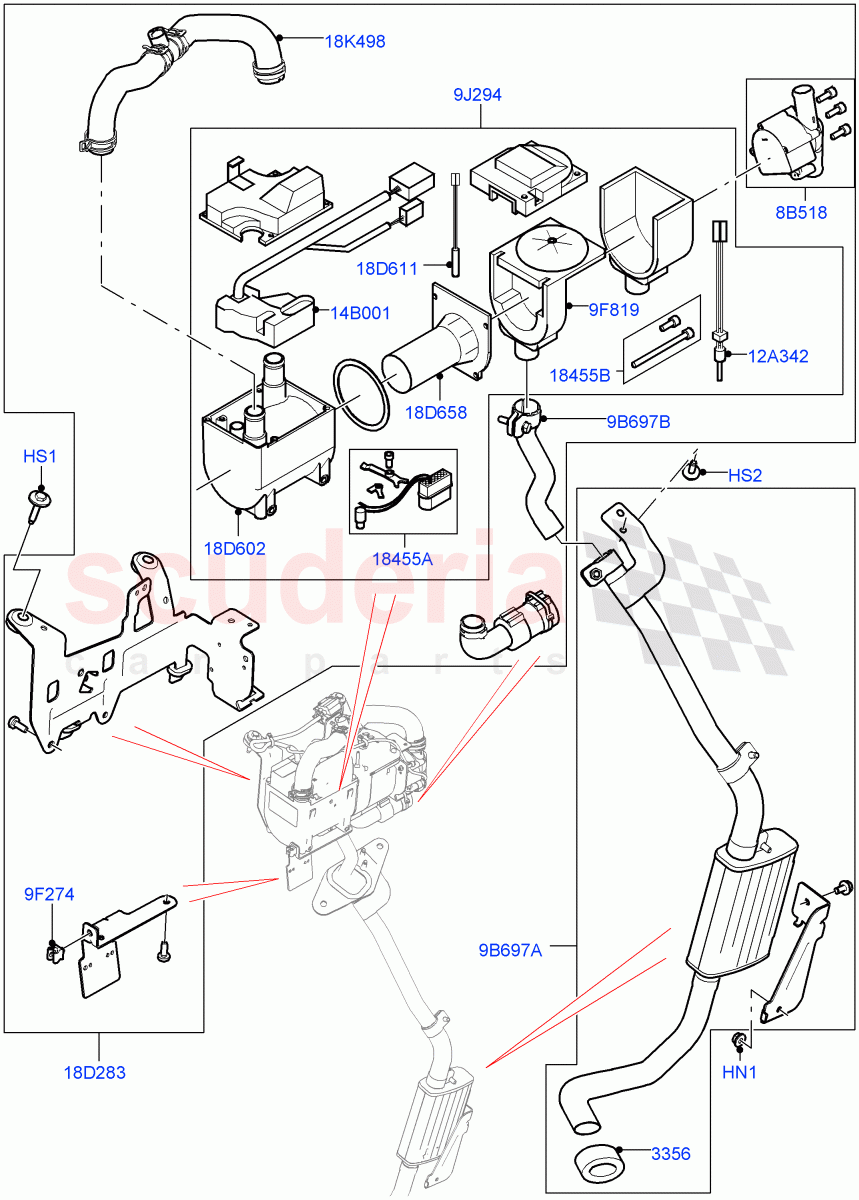 18K498
9J294
8B518
18D611
14B001
9F819
18455B
12A342
18D658
9B697B
HS1
HS2
18D602
18455A
scuderia
car parts
9F274
9B697A
18D283
HN1
3356