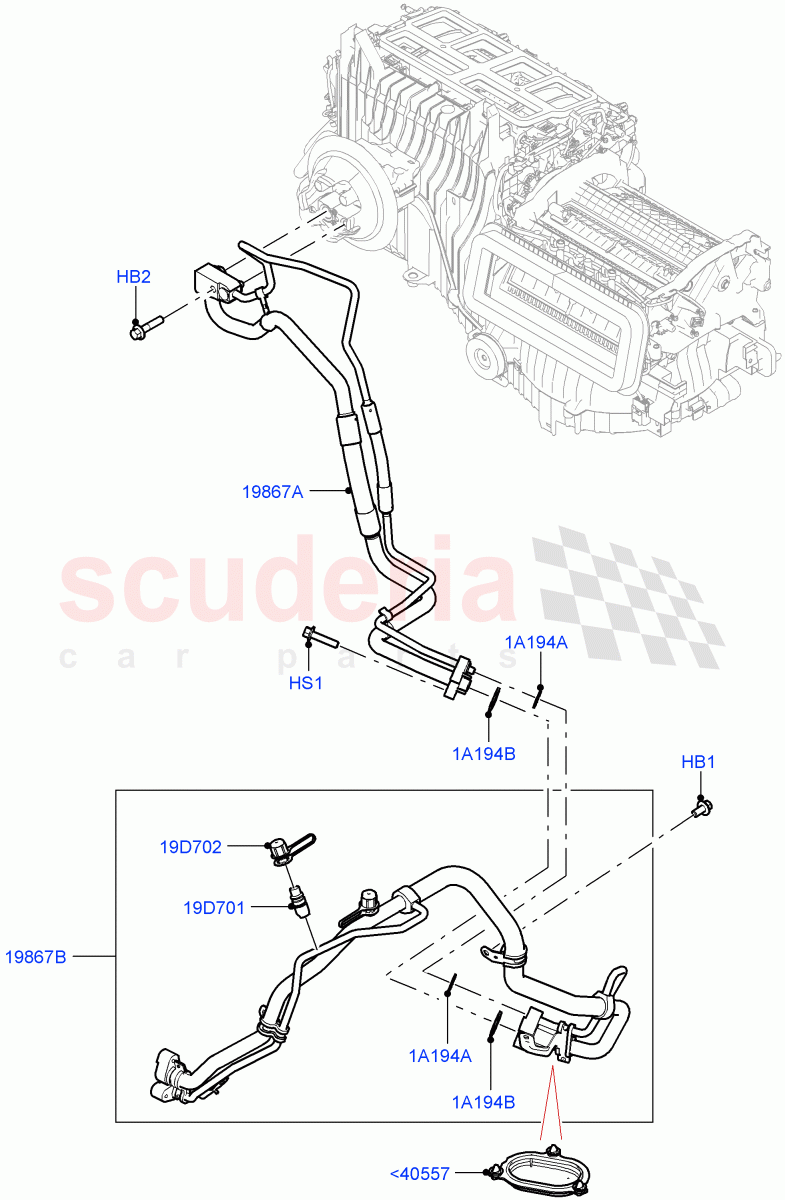 HB2

19867A

scuderia
car parts

HS1

1A194A

1A194B

HB1

19D702

19D701

19867B

1A194A

1A194B

<40557