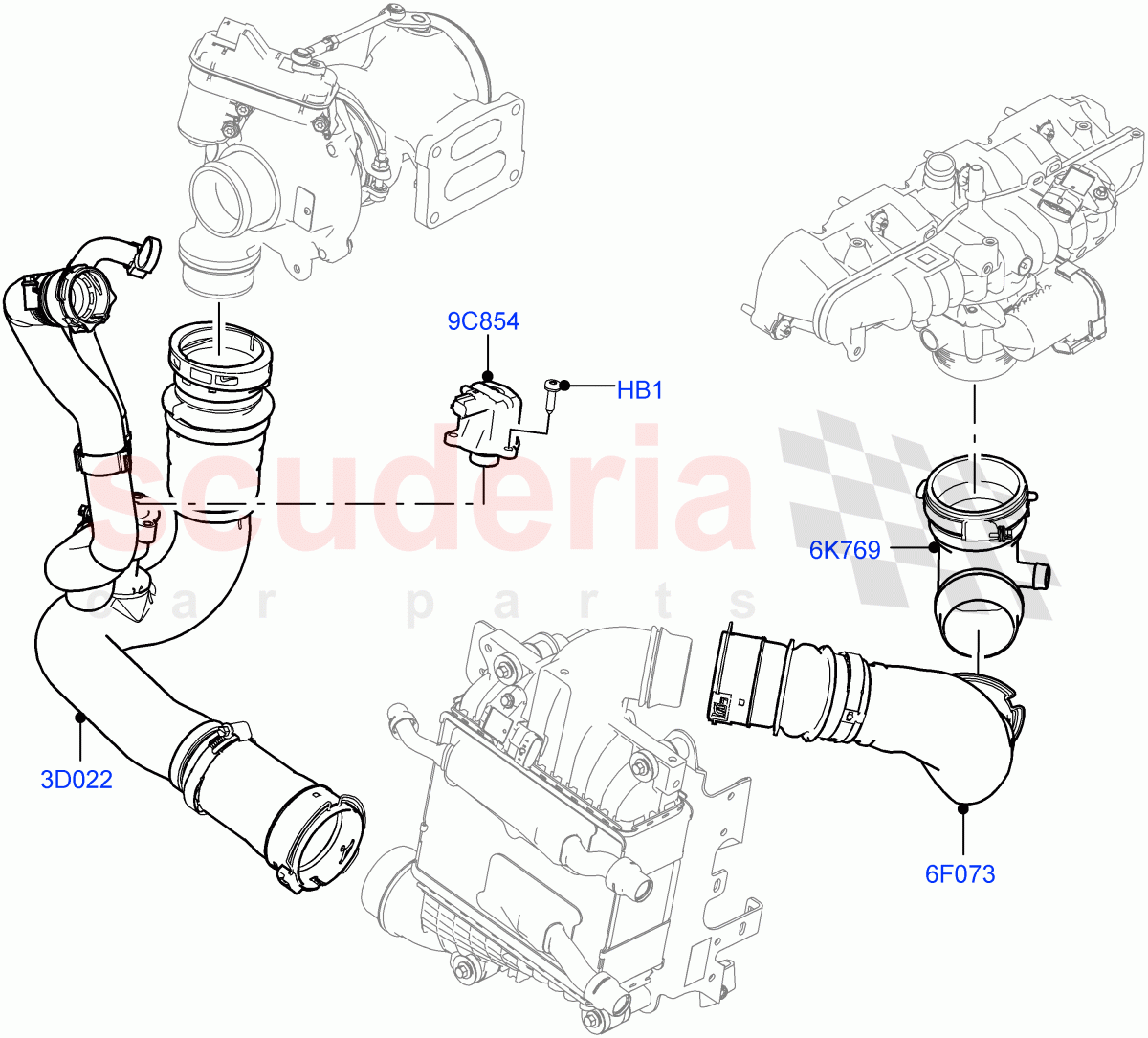 9C854
HB1
scuderia
car parts
6K769
3D022
6F073