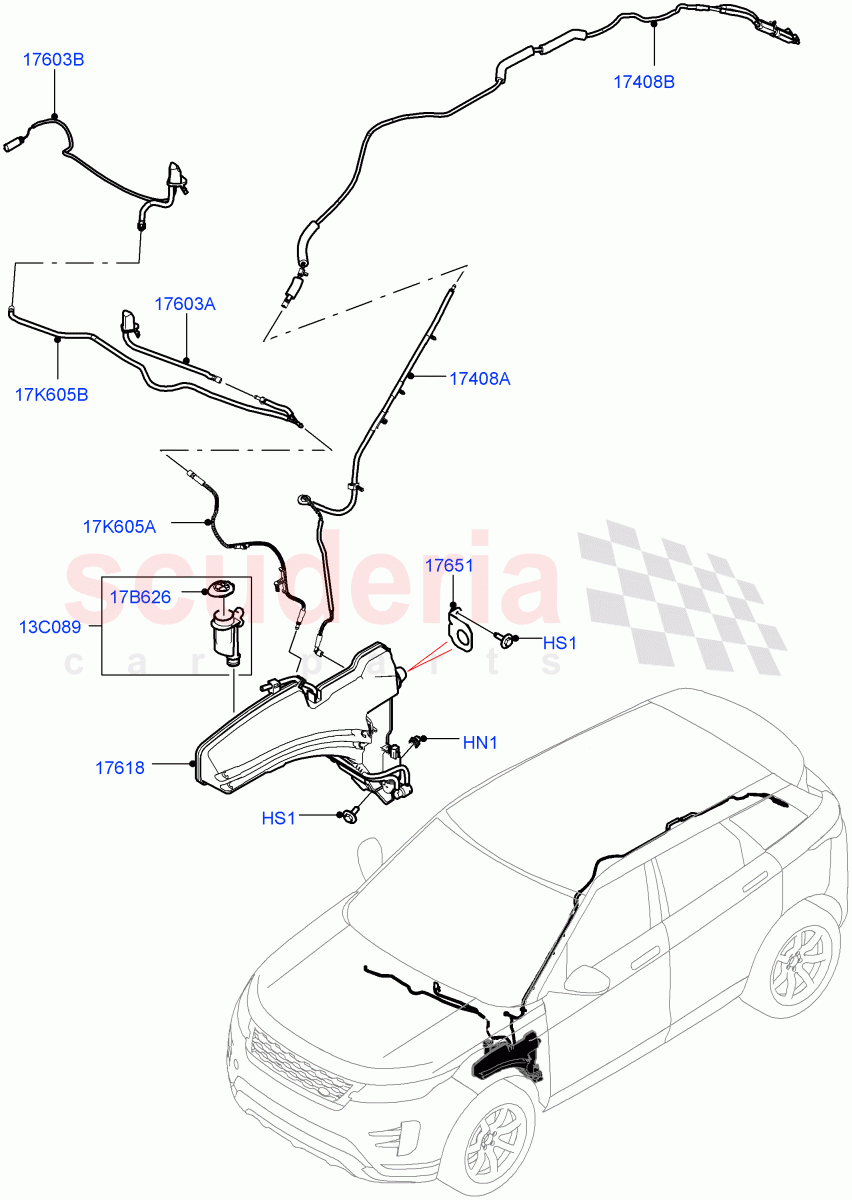 17603B

17408B

17603A

17K605B

17408A

17K605A

scuderia
car parts

17651

17B626

13C089

HS1

HN1

17618

HS1