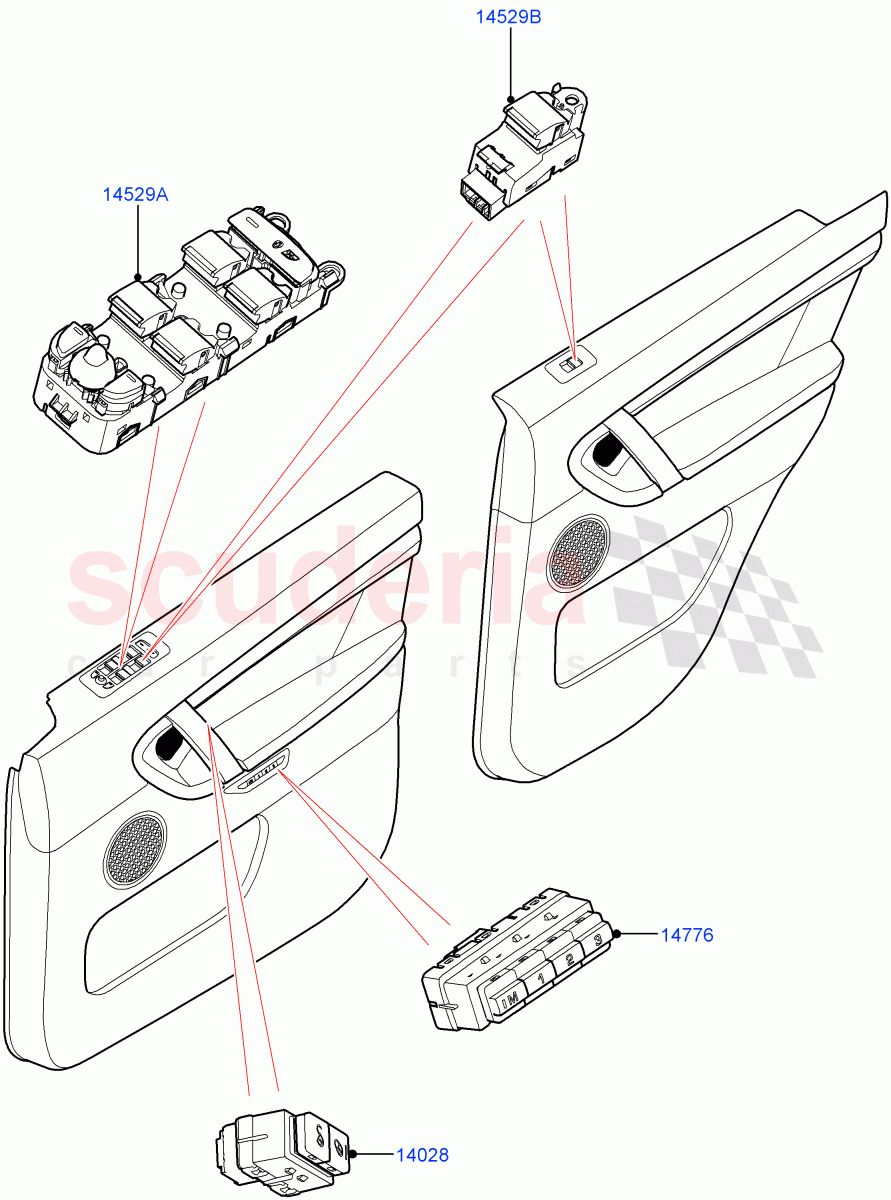 14529B

14529A

scuderia
car parts

14776

M 1 2 3

14028