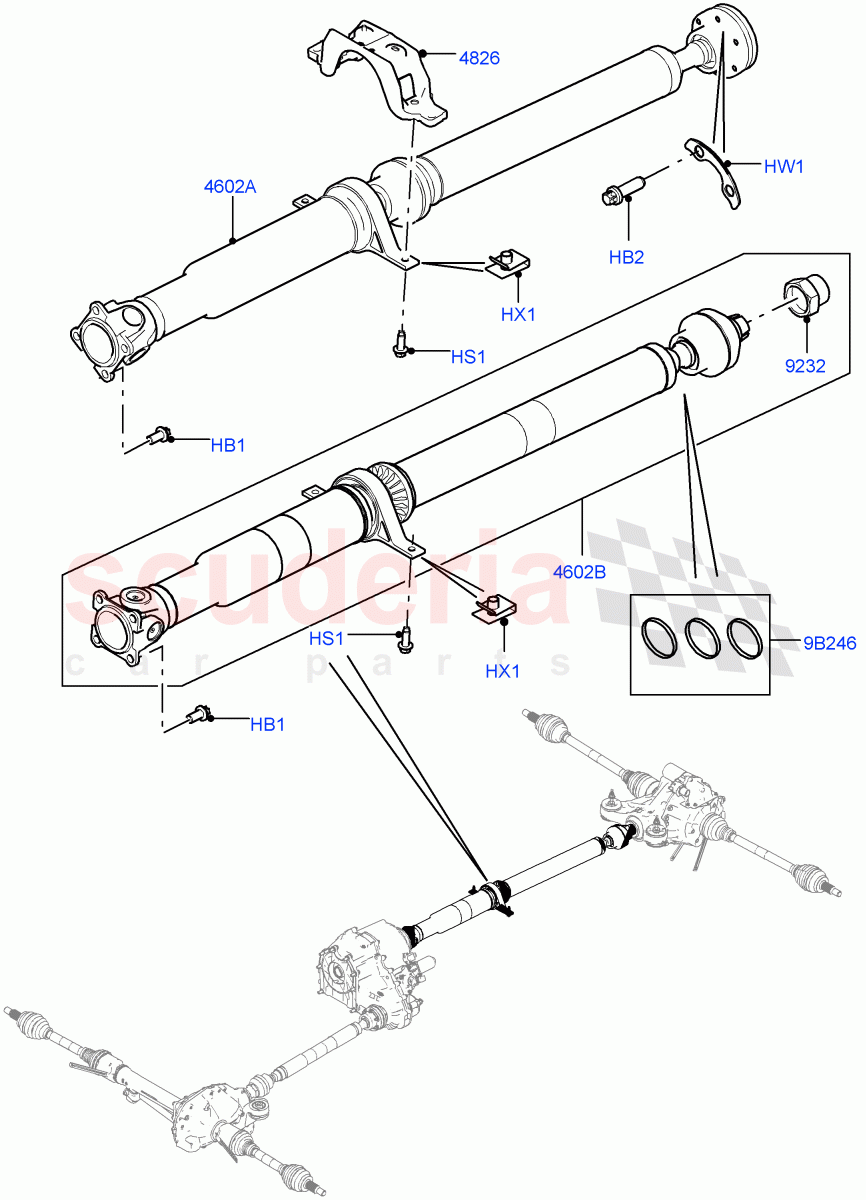 4826
4602A
HW1
HB2
HX1
HS1
9232
HB1
4602B
scuderia
car parts
HS1
HX1
9B246
HB1