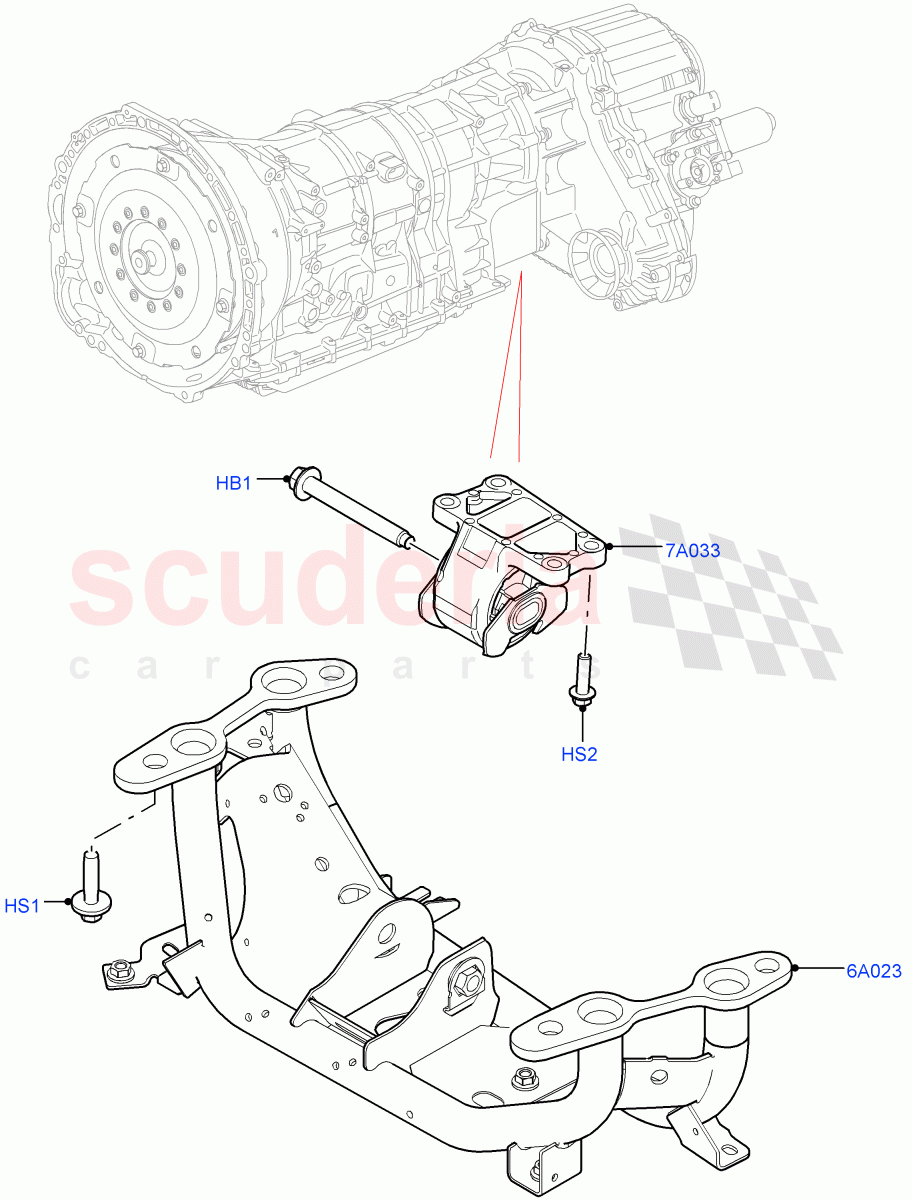 HB1
7A033
scuderia
car parts
HS2
HS1
6A023