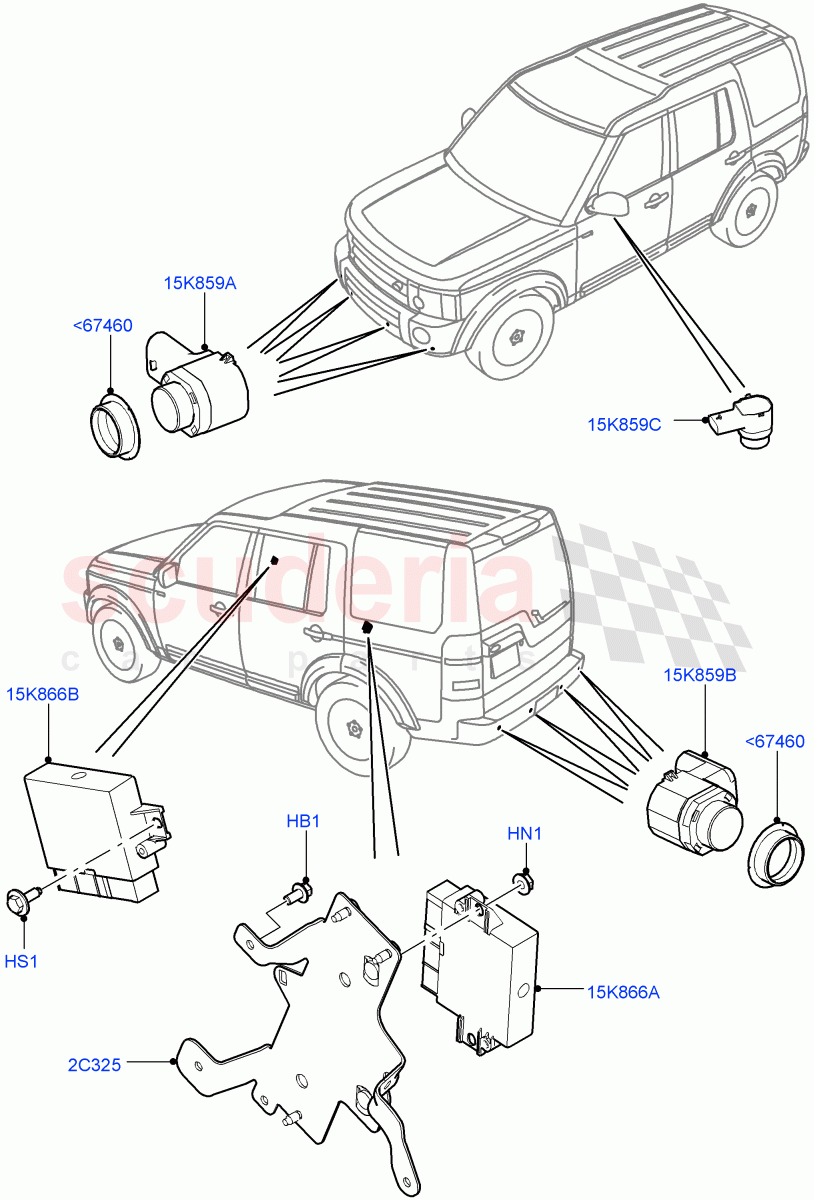 15K859A
<67460
15K859C
scuderia
car parts
15K866B
15K859B
<67460
HB1
HN1
HS1
15K866A
2C325