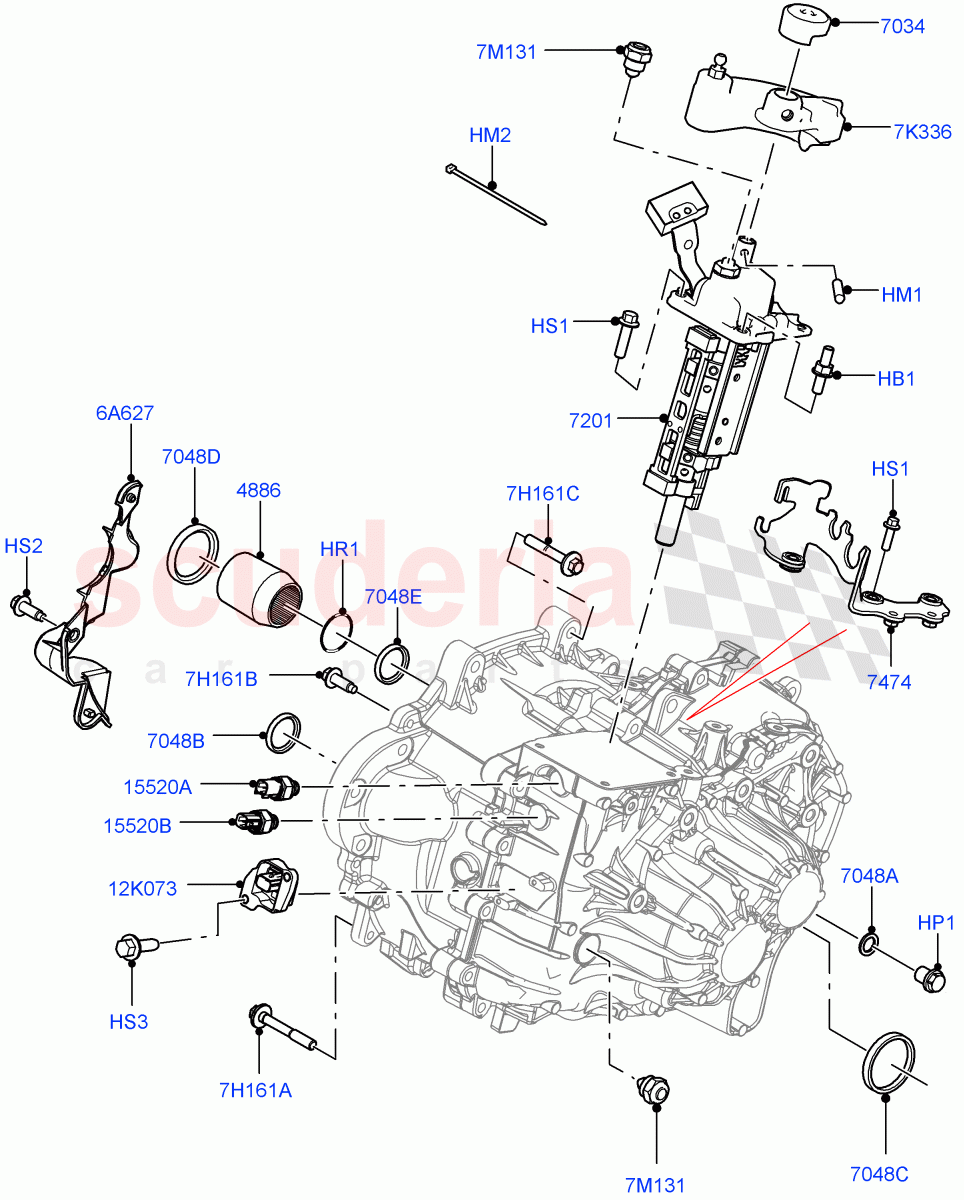 7034
7M131
7K336
HM2
HM1
HS1
HB1
7201
6A627
7048D
4886
7H161C
HS1
HS2
HR1
7048E
scuderia
car parts
7H161B
7474
7048B
15520A
15520B
12K073
7048A
HP1
HS3
7H161A
7M131
7048C