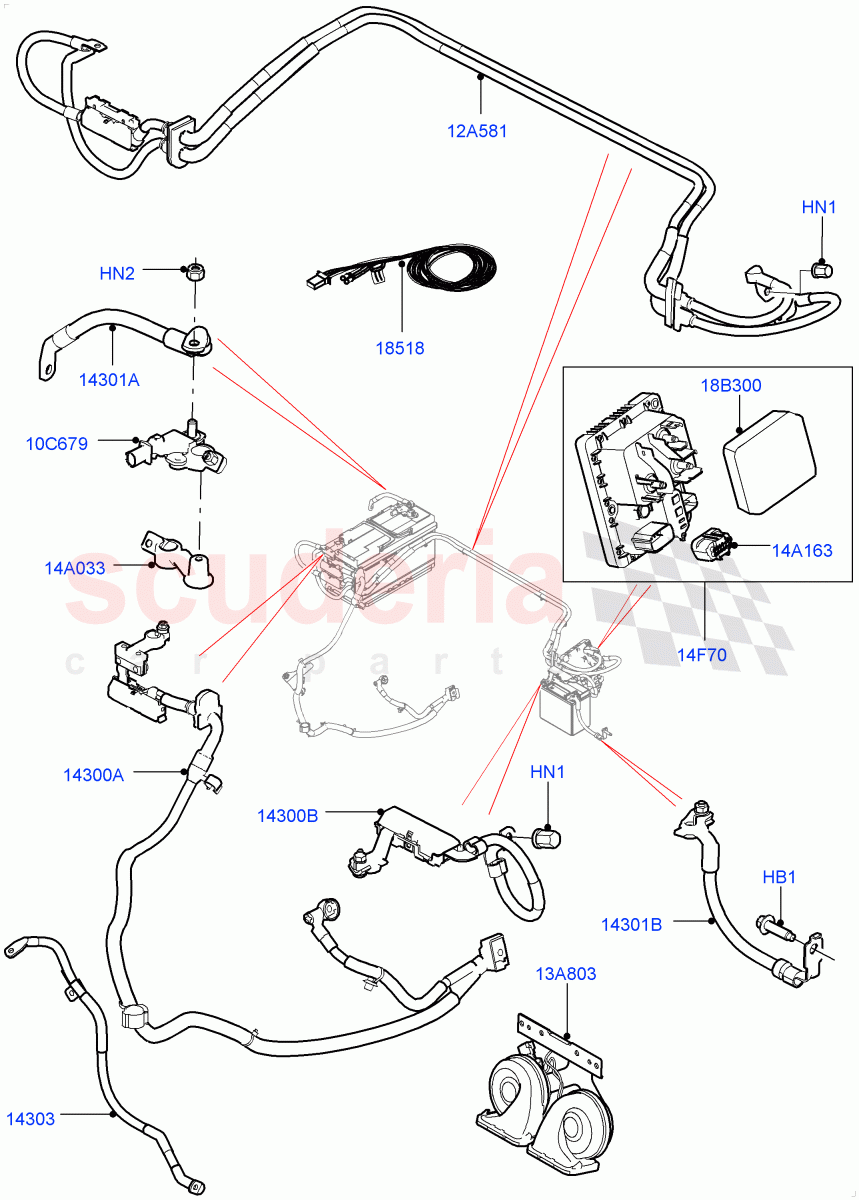 12A581

HN1

HN2

18518

14301A

18B300

10C679

14A163

14A033

scuderia
car parts

14F70

14300A

HN1

14300B

HB1

14301B

13A803

14303