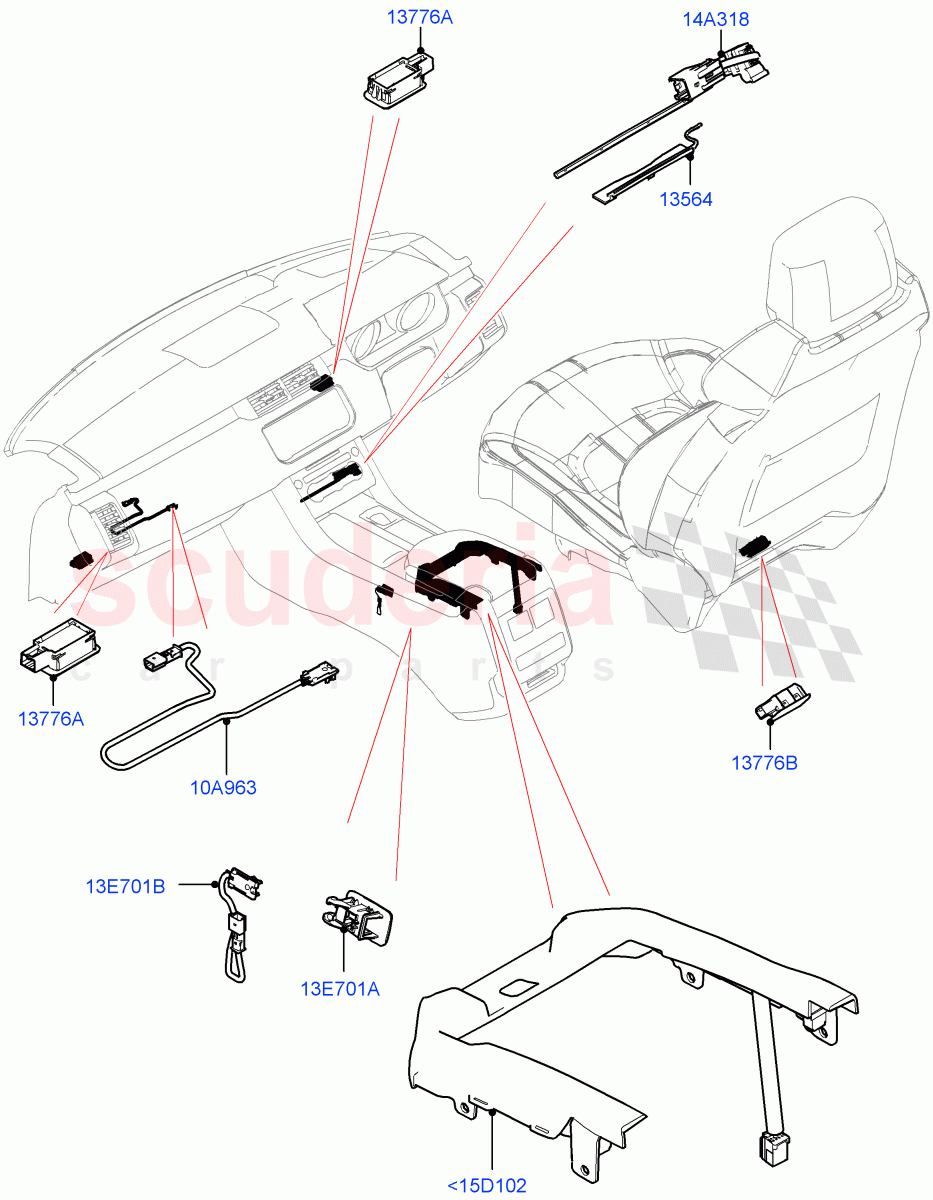 13776A

14A318

13564

scuderia
car parts

13776A

10A963

13776B

13E701B

13E701A

<15D102