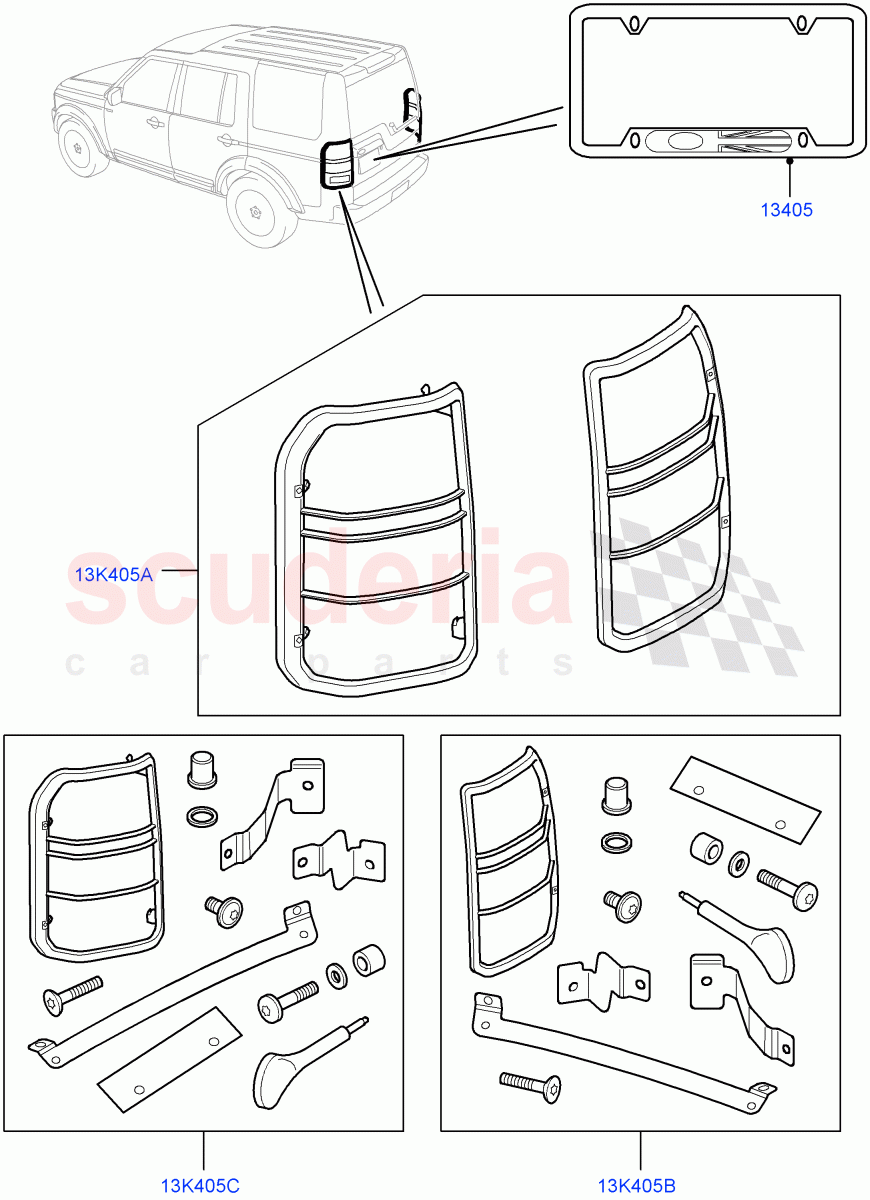 13405

13K405A

scuderia
car parts

13K405C

13K405B