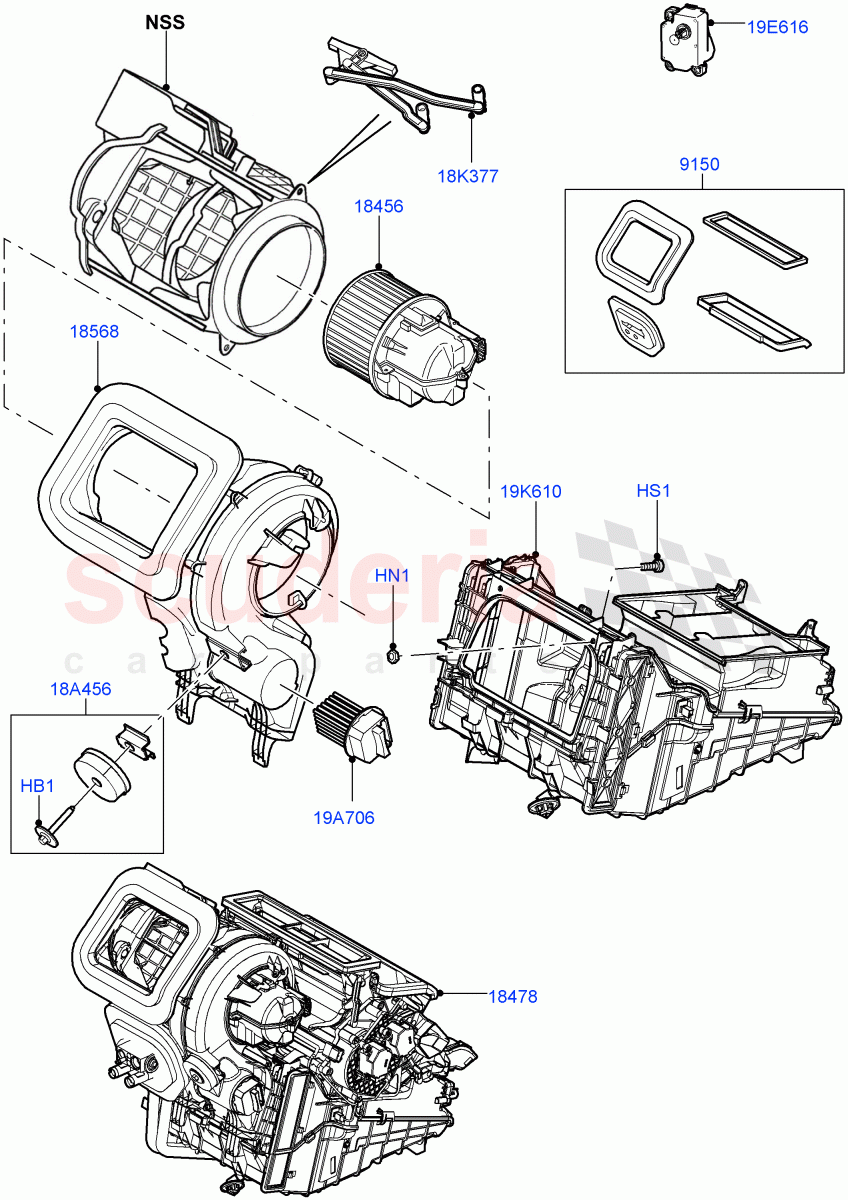 NSS

19E616

18K377

9150

18456

18568

19K610

HS1

HN1

scuderia
car parts

18A456

HB1

19A706

18478