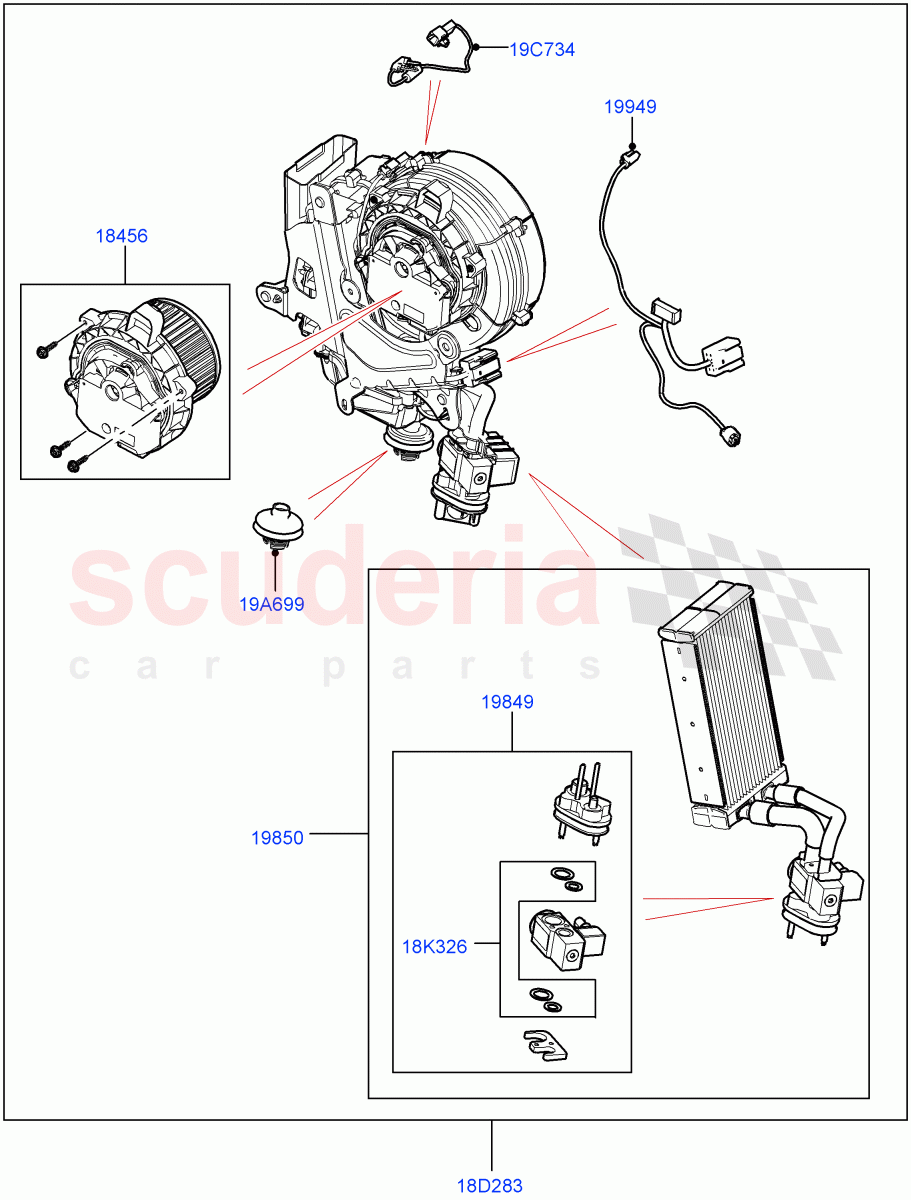 19C734

19949

18456

19A699

scuderia
car parts

19849

19850

18K326

18D283