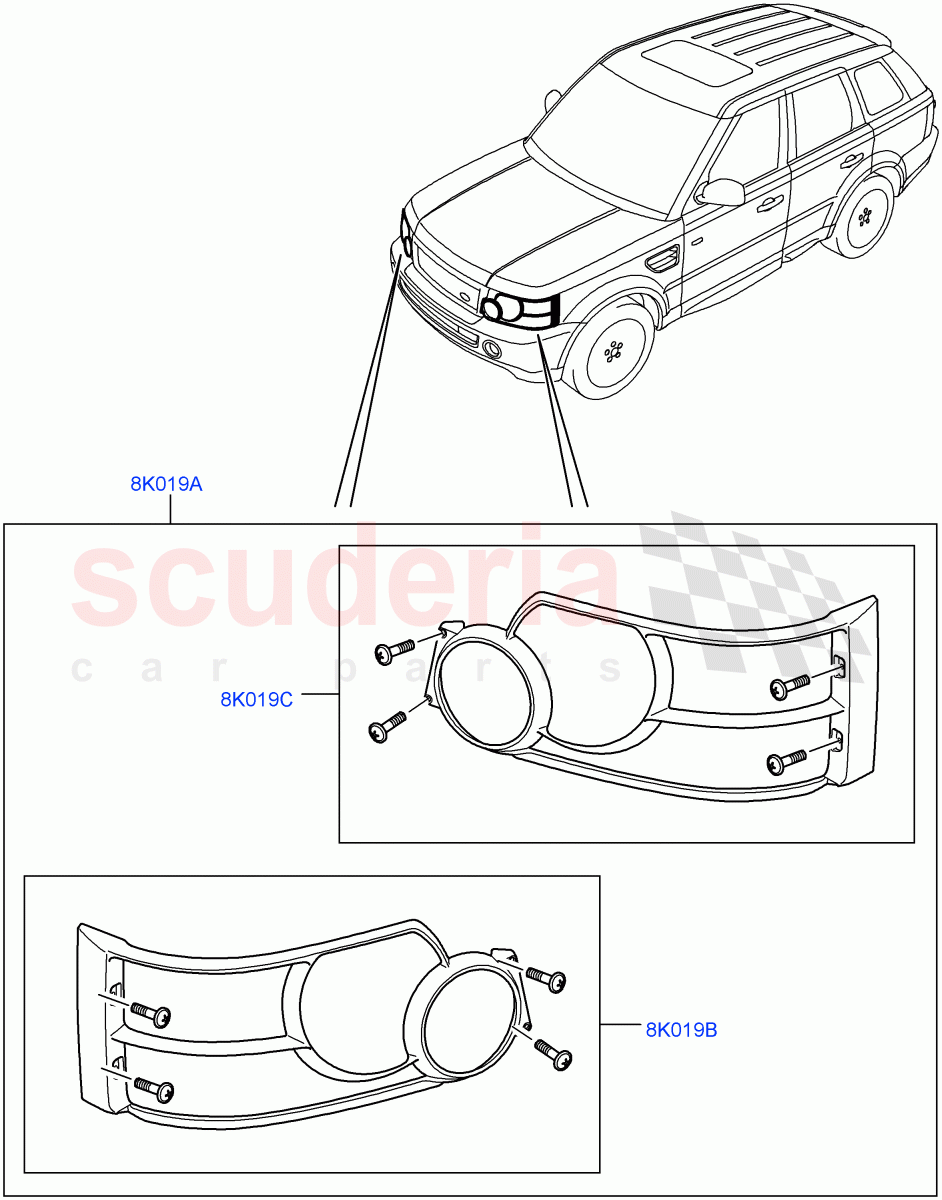 8K019A

scuderia
car parts

8K019C

8K019B