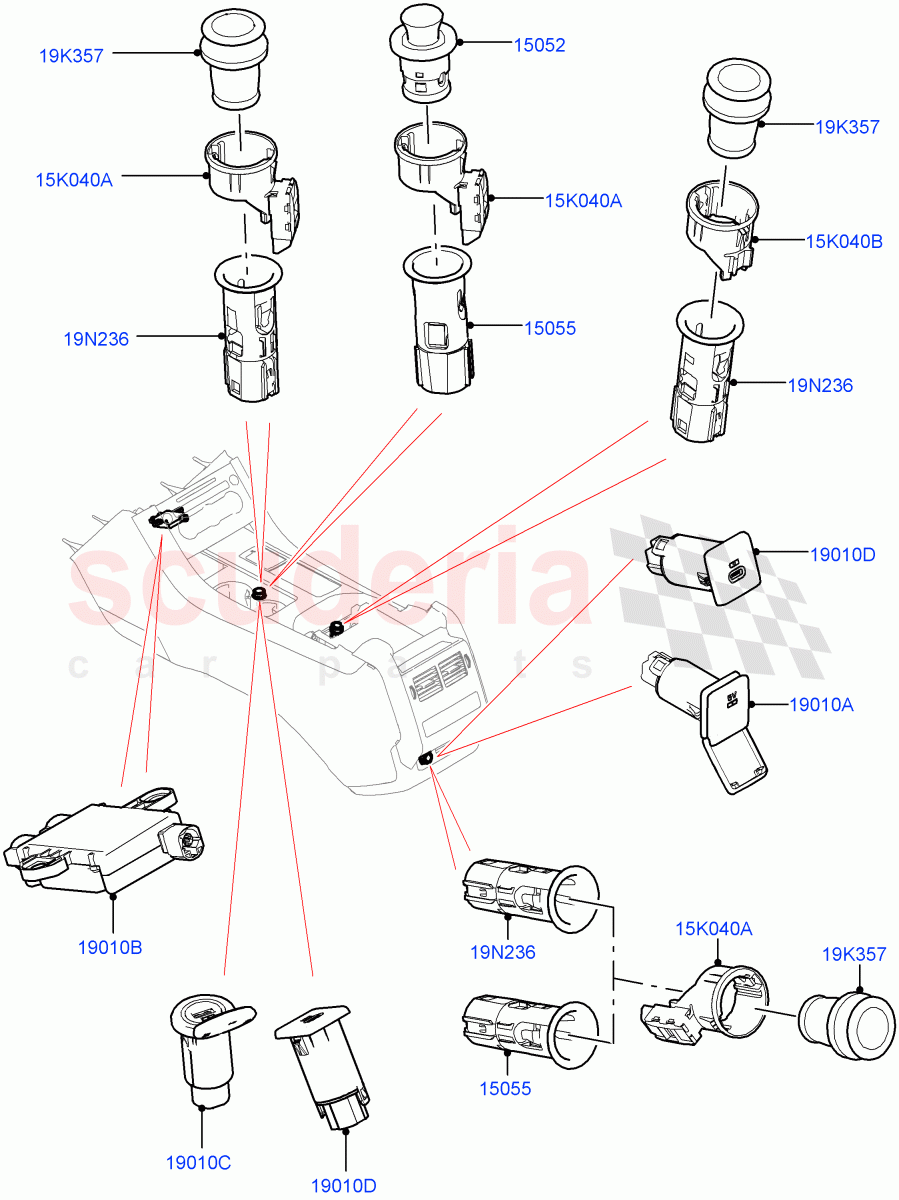 19K357
15052
19K357
15K040A
15K040A
15K040B
19N236
15055
19N236
scuderia
car parts
19010D
19010A
19010B
19N236
15K040A
19K357
15055
19010C
19010D