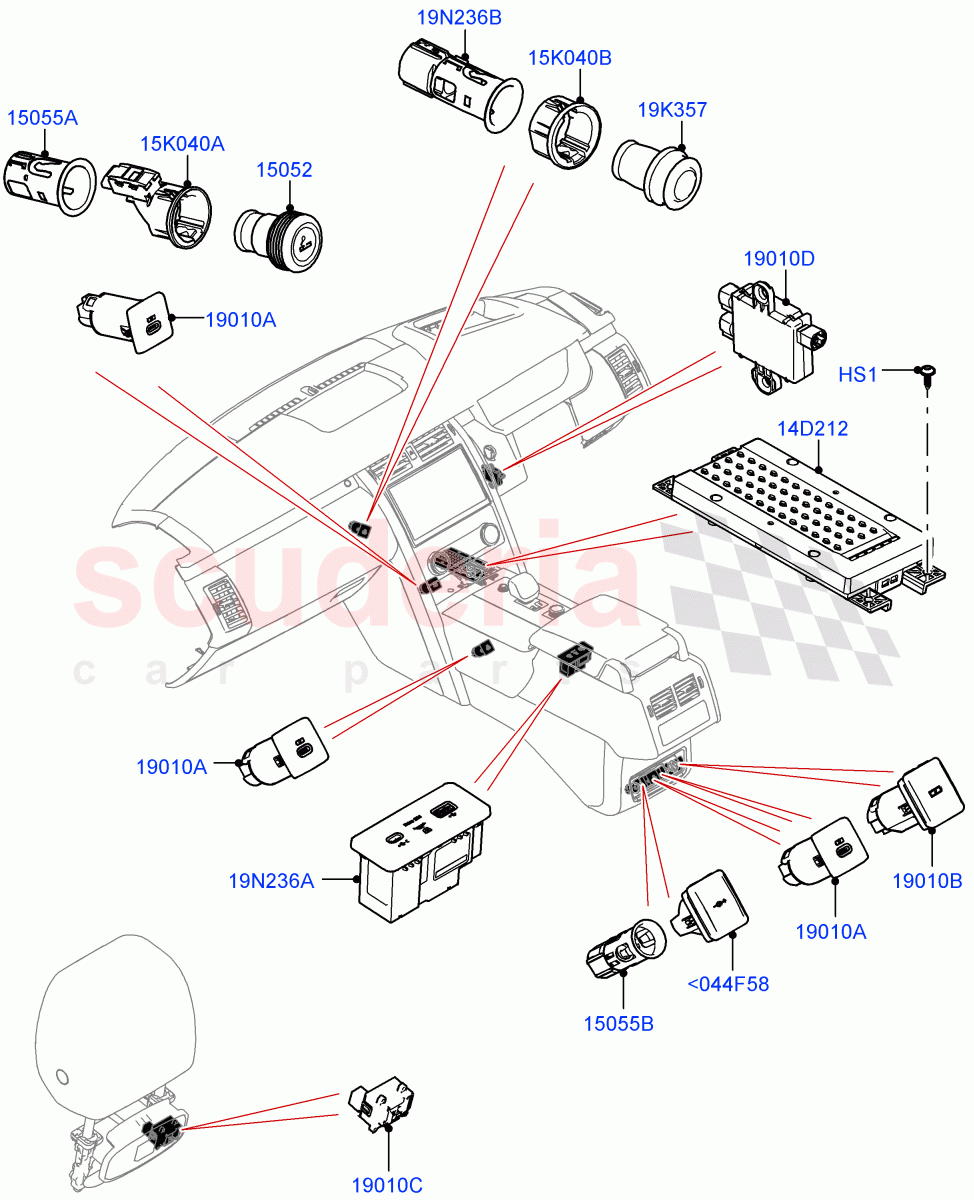 19N236B
15K040B
19K357
15055A
15K040A
15052
19010D
19010A
HS1
14D212
scuderia
car parts
19010A
19N236A
19010B
19010A
<044F58
15055B
19010C