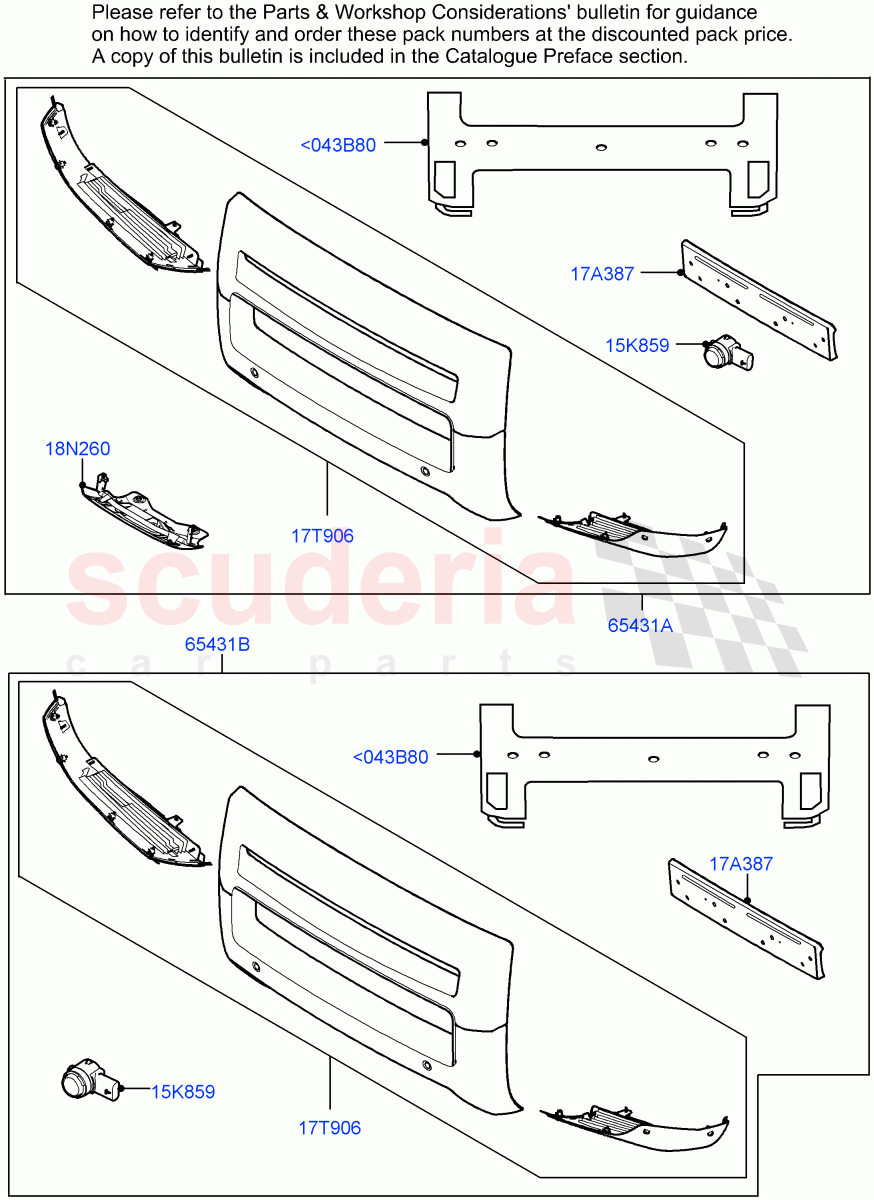 Please refer to the Parts & Workshop Considerations' bulletin for guidance on how to identify and order these pack numbers at the discounted pack price. A copy of this bulletin is included in the Catalogue Preface section.

<043B80
17A387
15K859
18N260
17T906
65431A

scuderia
car parts

65431B
<043B80
17A387
15K859
17T906