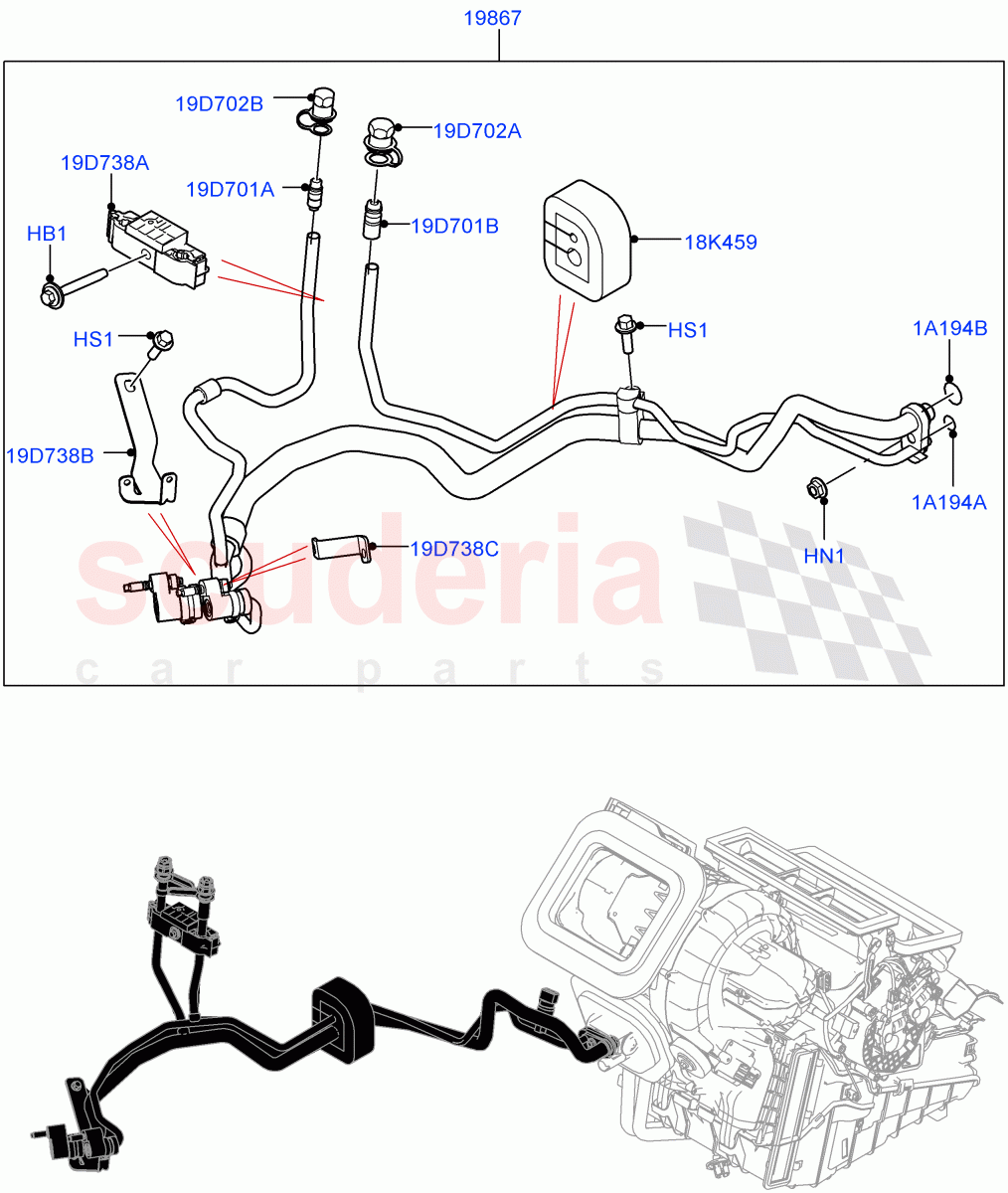 19867

19D702B

19D702A

19D738A

19D701A

19D701B

HB1

18K459

HS1

HS1

1A194B

19D738B

1A194A

HN1

19D738C

scuderia
car parts