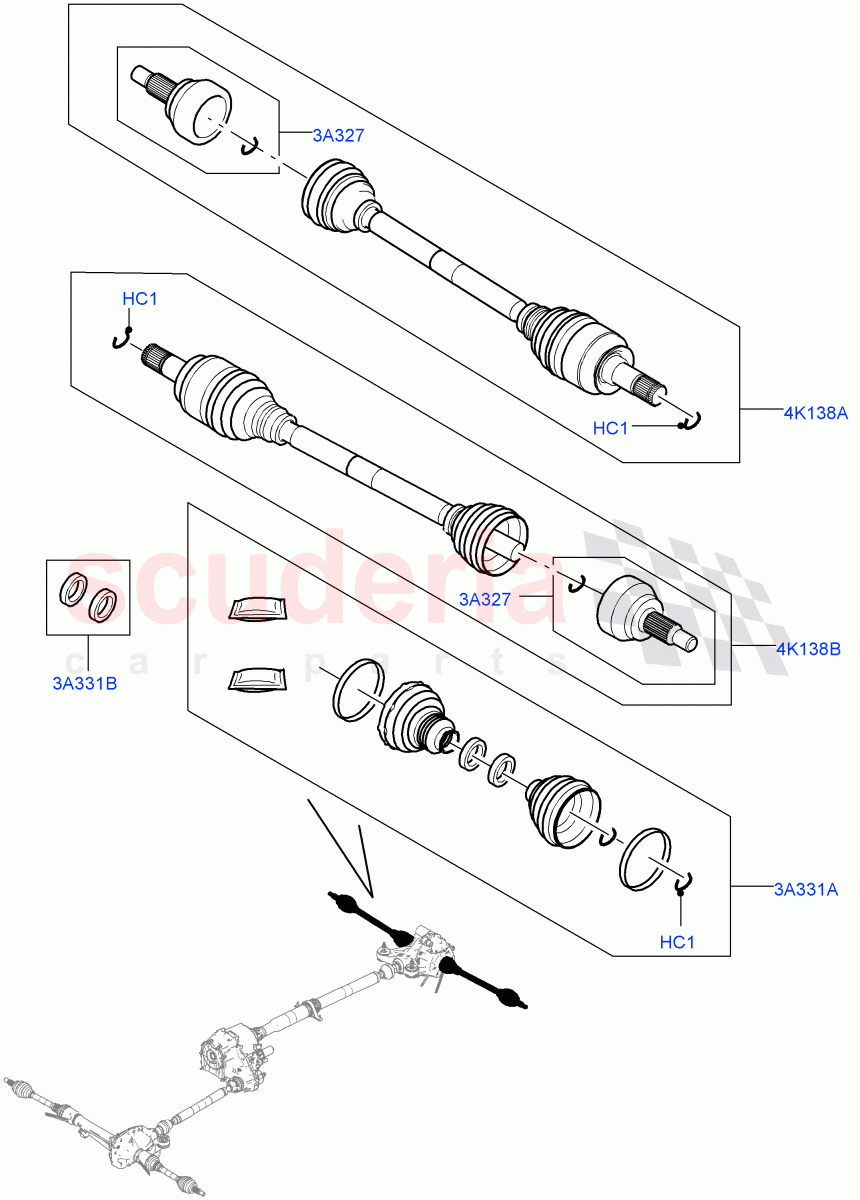 3A327

HC1

HC1

4K138A

scuderia
car parts

3A327

4K138B

3A331B

3A331A

HC1