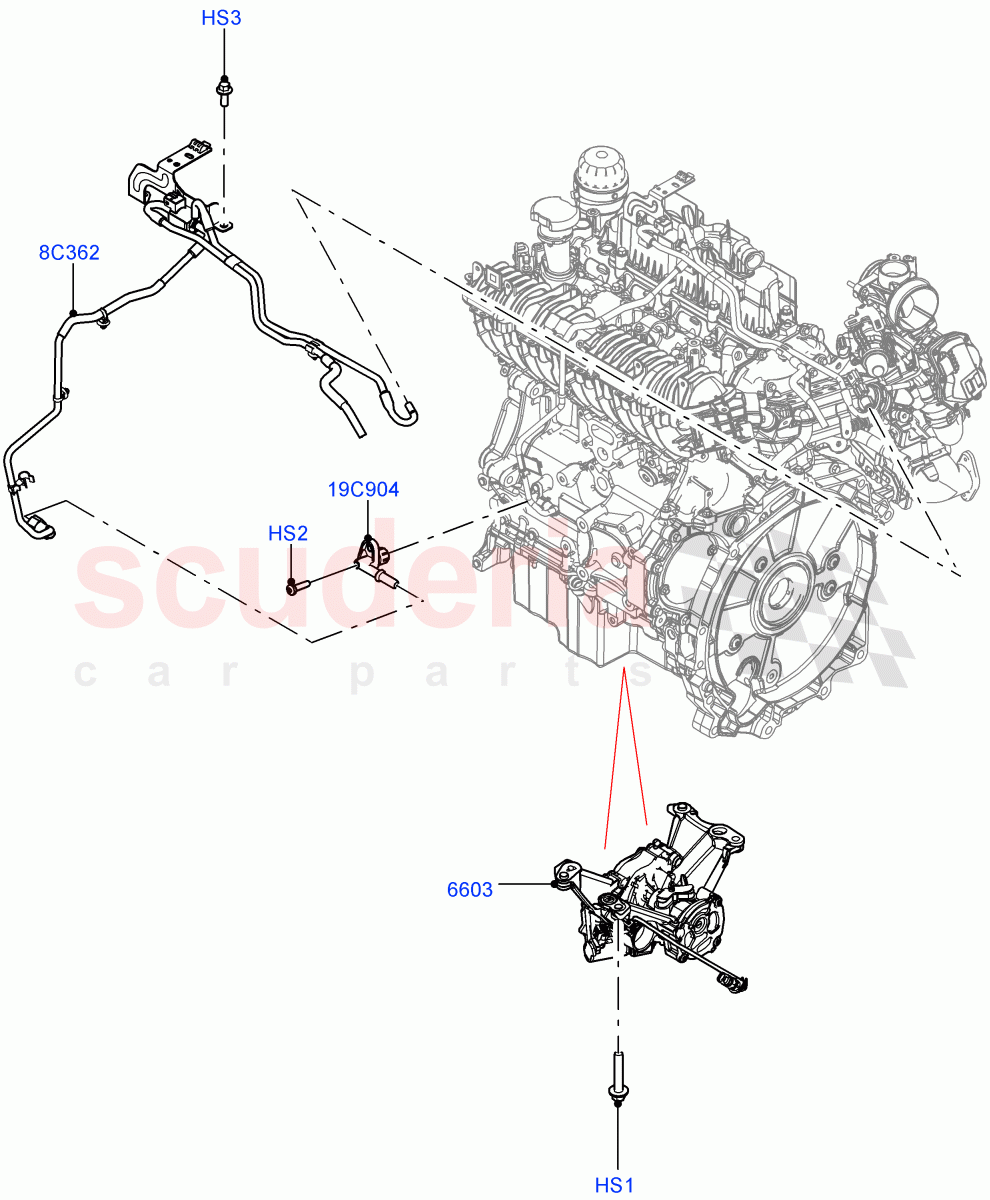 HS3

8C362

19C904

HS2

scuderia
car parts

6603

HS1