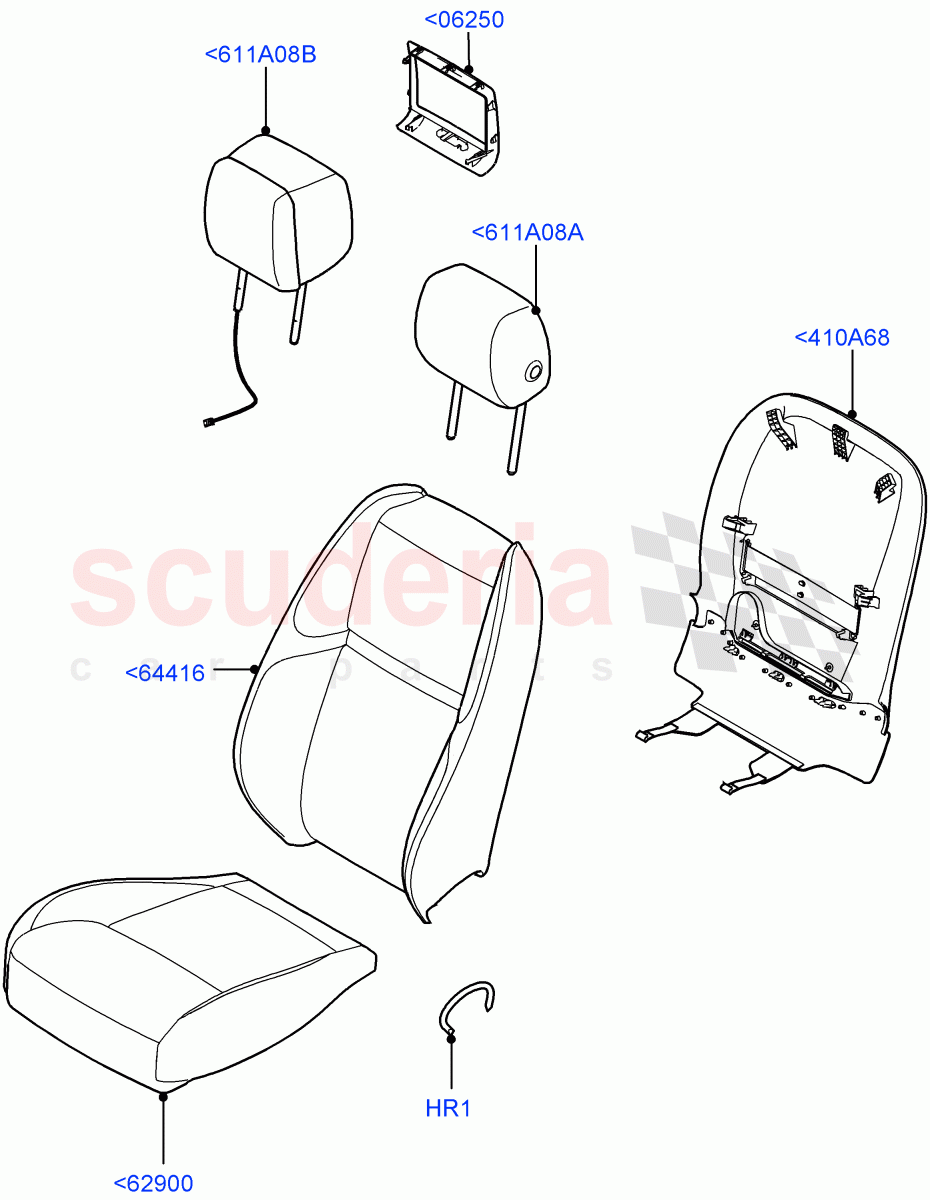 <06250
<611A08B
<611A08A
<410A68
scuderia
c a r p a r t s
<64416
HR1
<62900