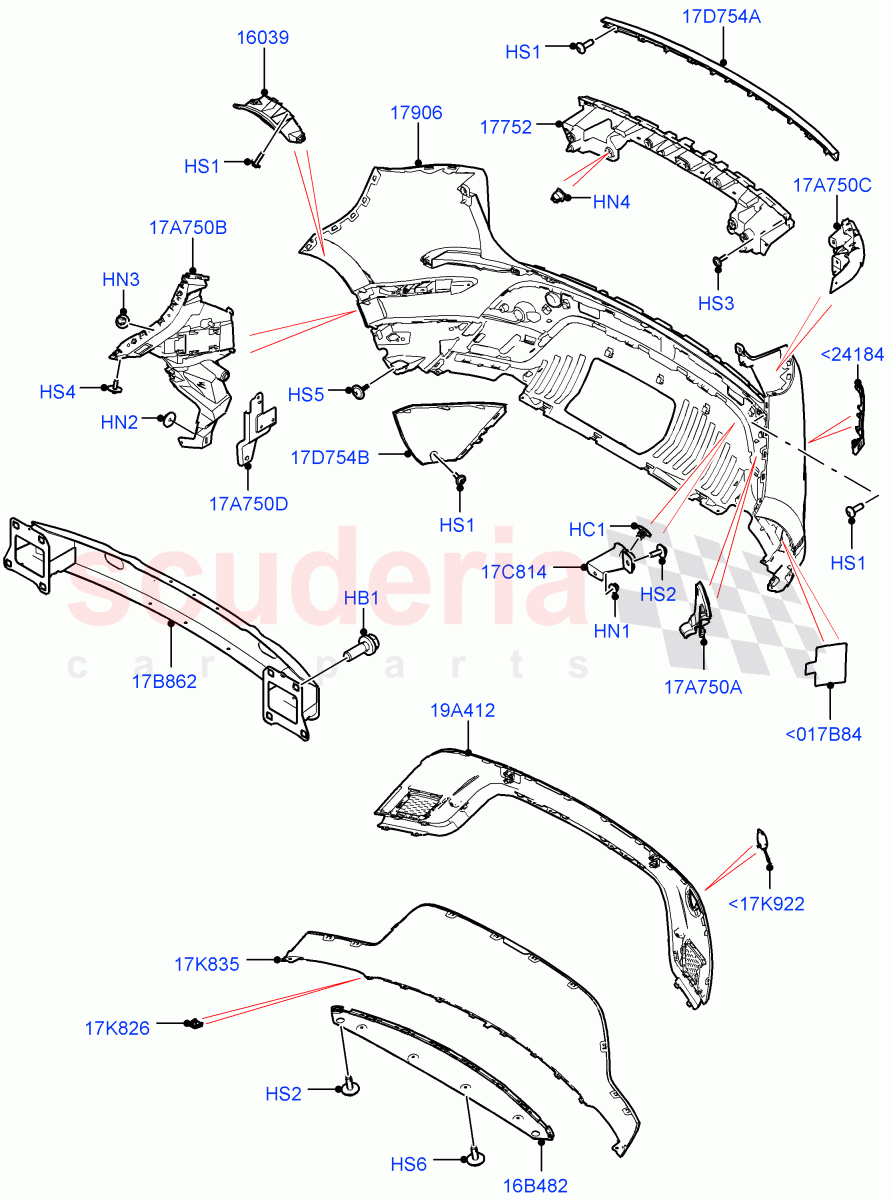 16039
HS1
17906
HS1
17D754A
17752
HN4
HS3
17A750C
17A750B
HN3
HS4
HN2
17A750D
HS5
17D754B
HS1
<24184
HS1
HC1
17C814
HS2
HN1
17A750A
<017B84
HB1
17B862
scuderia
car parts
19A412
<17K922
17K835
17K826
HS2
HS6
16B482